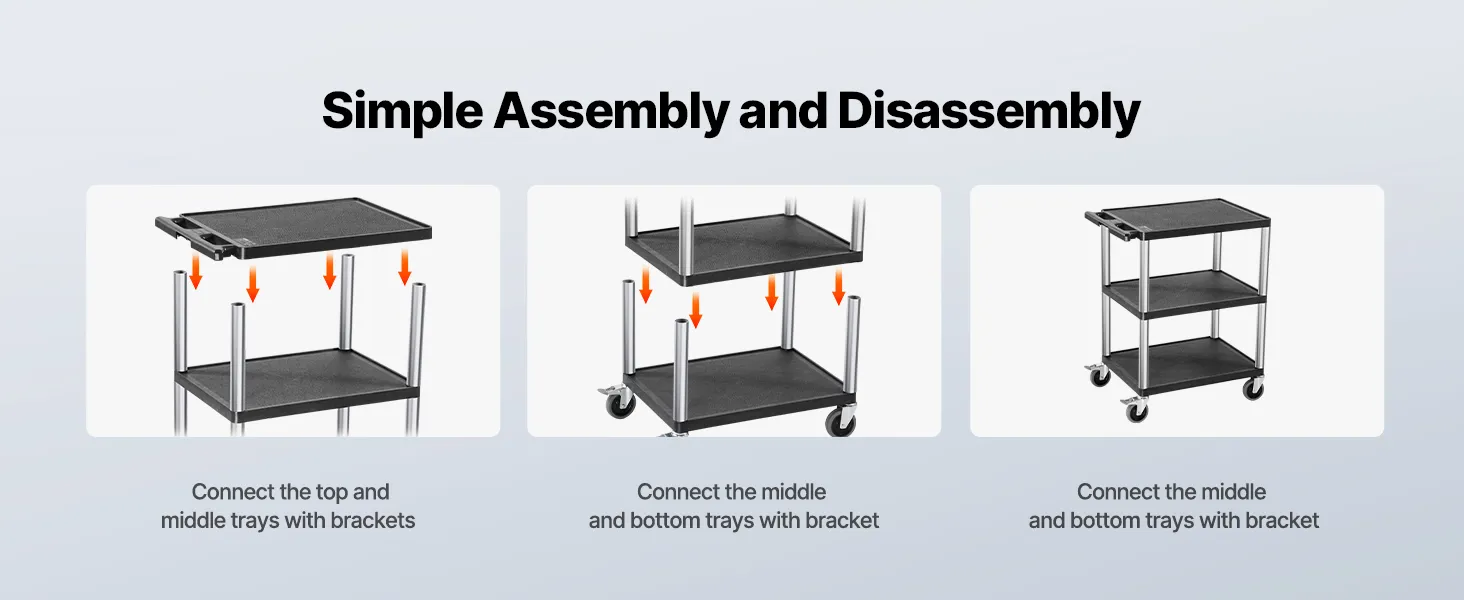 Simple Assembly and Disassembly

Connect the top and middle trays with brackets

Connect the middle and bottom trays with bracket

Connect the middle and bottom trays with bracket