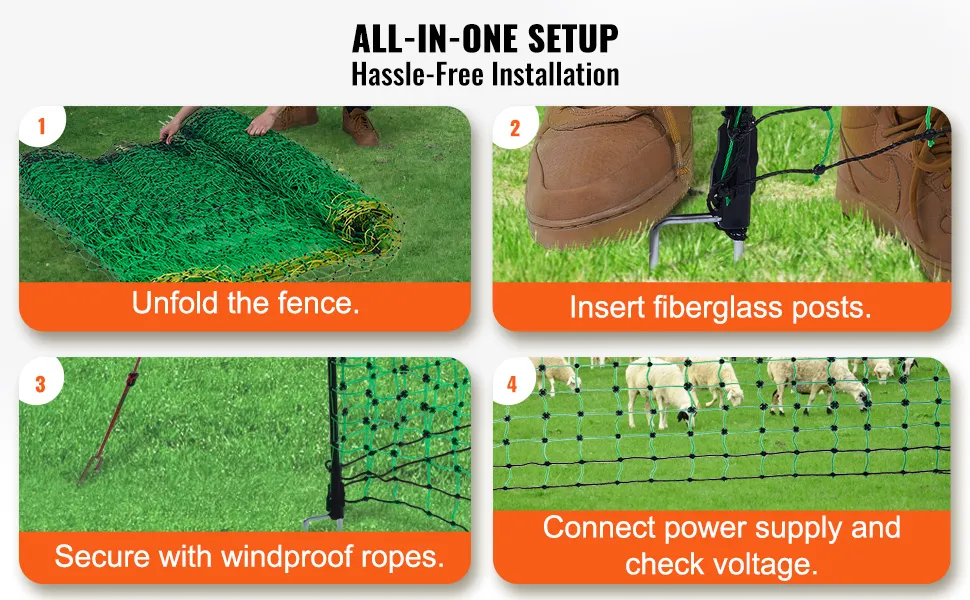 ALL-IN-ONE SETUP
Hassle-Free Installation

1
Unfold the fence.

2
Insert fiberglass posts.

3
Secure with windproof ropes.

4
Connect power supply and check voltage.