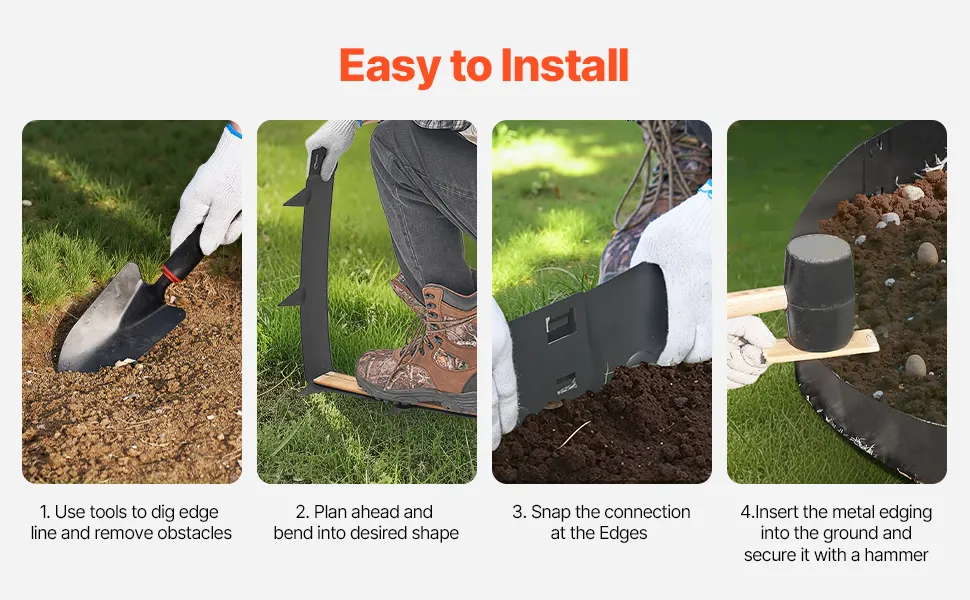 Easy to Install

1. Use tools to dig edge line and remove obstacles

2. Plan ahead and bend into desired shape

3. Snap the connection at the Edges

4.Insert the metal edging into the ground and secure it with a hammer