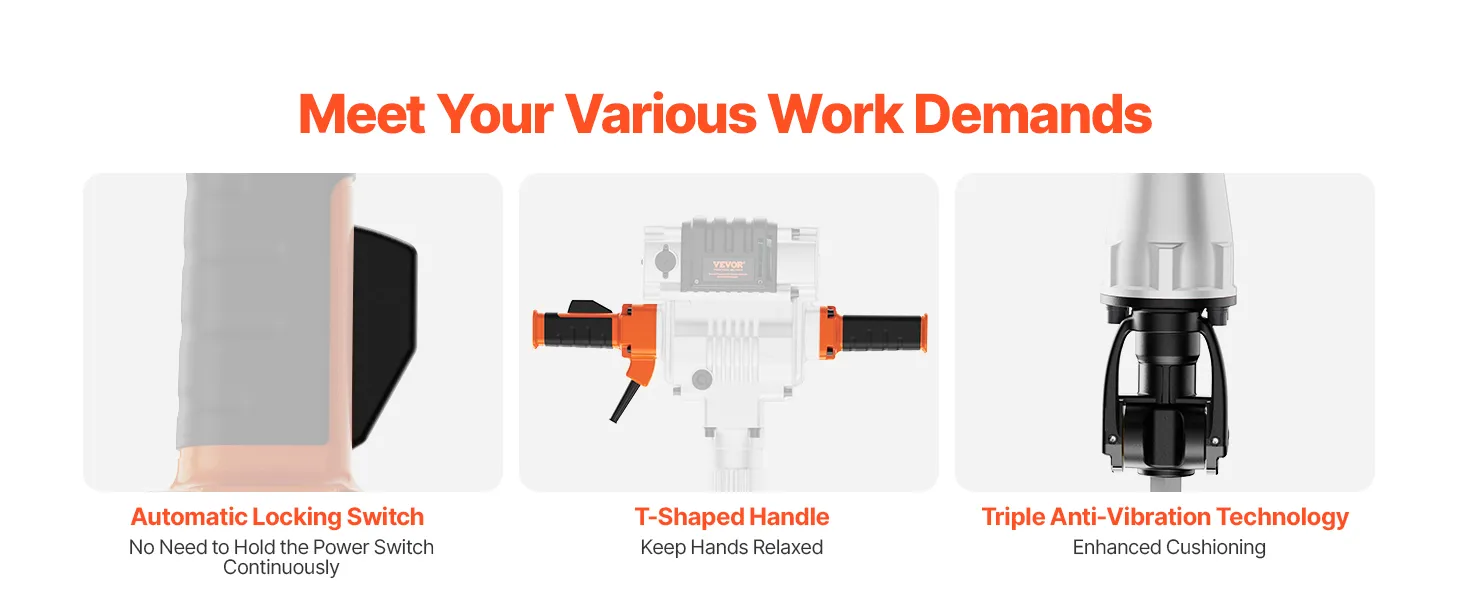 Meet Your Various Work Demands

VEVOR

Automatic Locking Switch
No Need to Hold the Power Switch Continuously

T-Shaped Handle
Keep Hands Relaxed

Triple Anti-Vibration Technology
Enhanced Cushioning