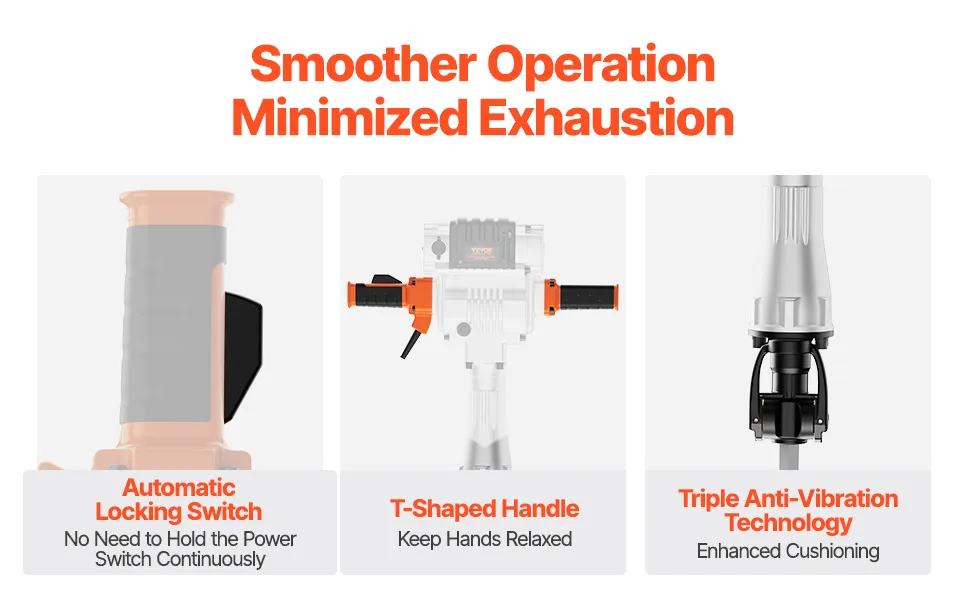 Smoother Operation
Minimized Exhaustion

VEVOR

Automatic Locking Switch
No Need to Hold the Power Switch Continuously

T-Shaped Handle
Keep Hands Relaxed

Triple Anti-Vibration Technology
Enhanced Cushioning