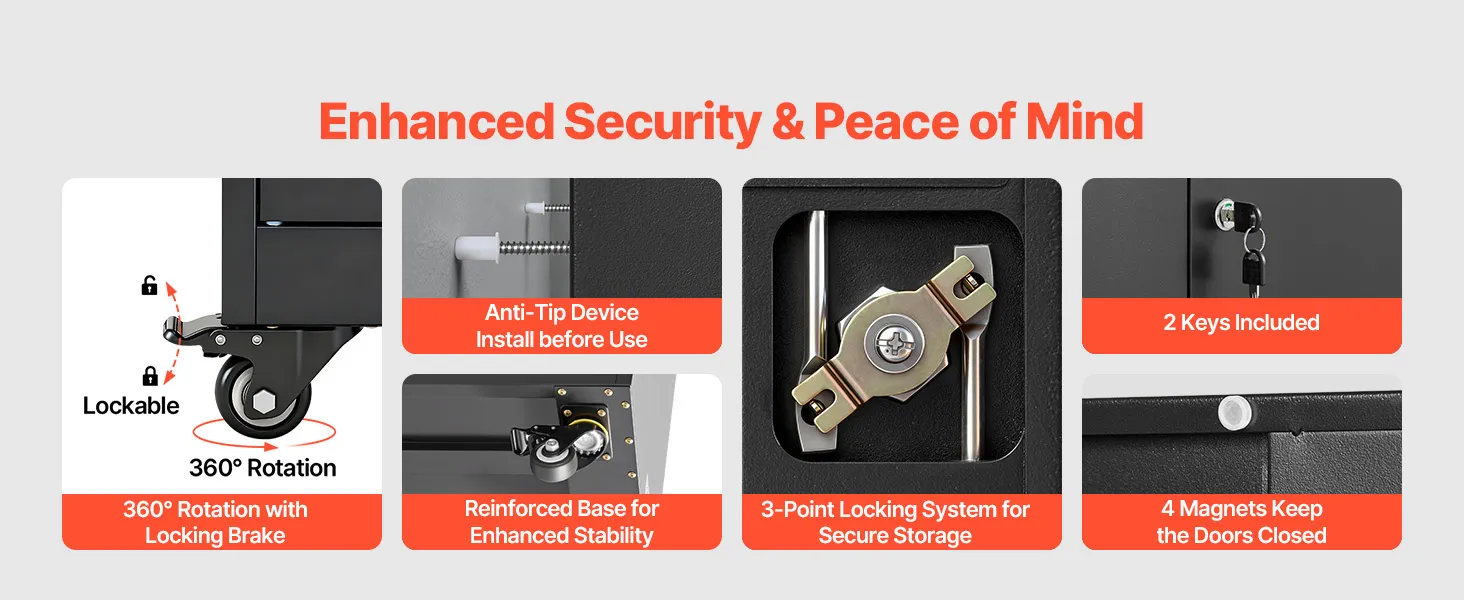 Enhanced Security & Peace of Mind

Lockable

360° Rotation

360° Rotation with Locking Brake

Anti-Tip Device Install before Use

Reinforced Base for Enhanced Stability

3-Point Locking System for Secure Storage

2 Keys Included

4 Magnets Keep the Doors Closed