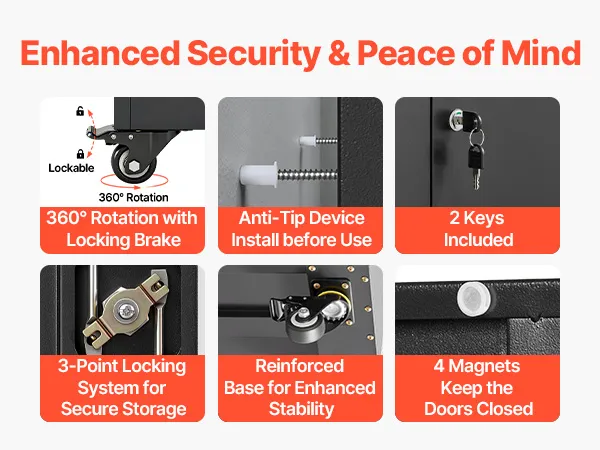 Enhanced Security & Peace of Mind

Lockable

360° Rotation

360° Rotation with Locking Brake

Anti-Tip Device Install before Use

2 Keys Included

3-Point Locking System for Secure Storage

Reinforced Base for Enhanced Stability

4 Magnets Keep the Doors Closed