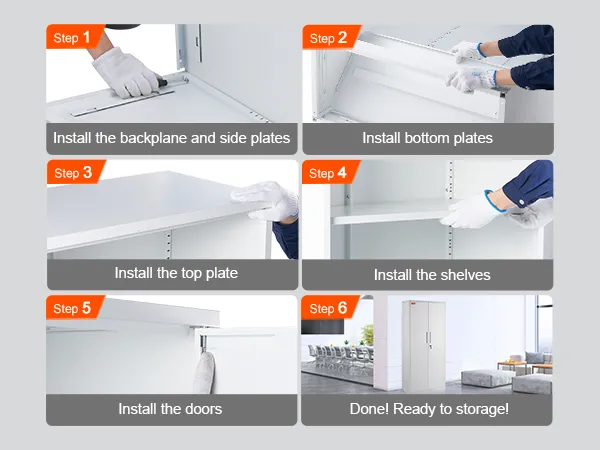 Step 1
Install the backplane and side plates

Step 2
Install bottom plates

Step 3
Install the top plate

Step 4
Install the shelves

Step 5
Install the doors

Step 6
Done! Ready to storage!