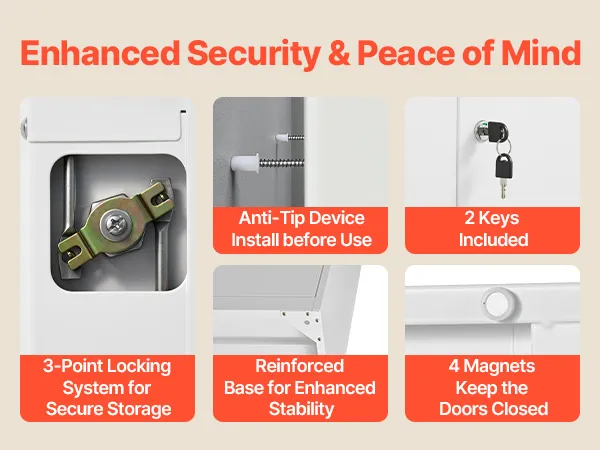 Enhanced Security & Peace of Mind

3-Point Locking System for Secure Storage

Anti-Tip Device Install before Use

2 Keys Included

Reinforced Base for Enhanced Stability

4 Magnets Keep the Doors Closed