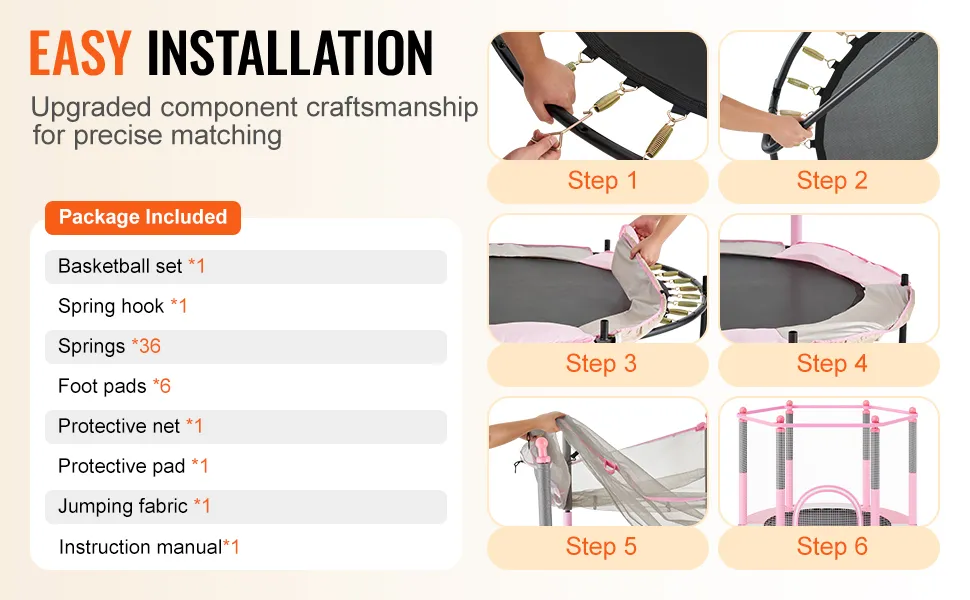 EASY INSTALLATION

Upgraded component craftsmanship for precise matching

Package Included

Basketball set *1
Spring hook *1
Springs *36
Foot pads *6
Protective net *1
Protective pad *1
Jumping fabric *1
Instruction manual*1

Step 1
Step 2
Step 3
Step 4
Step 5
Step 6