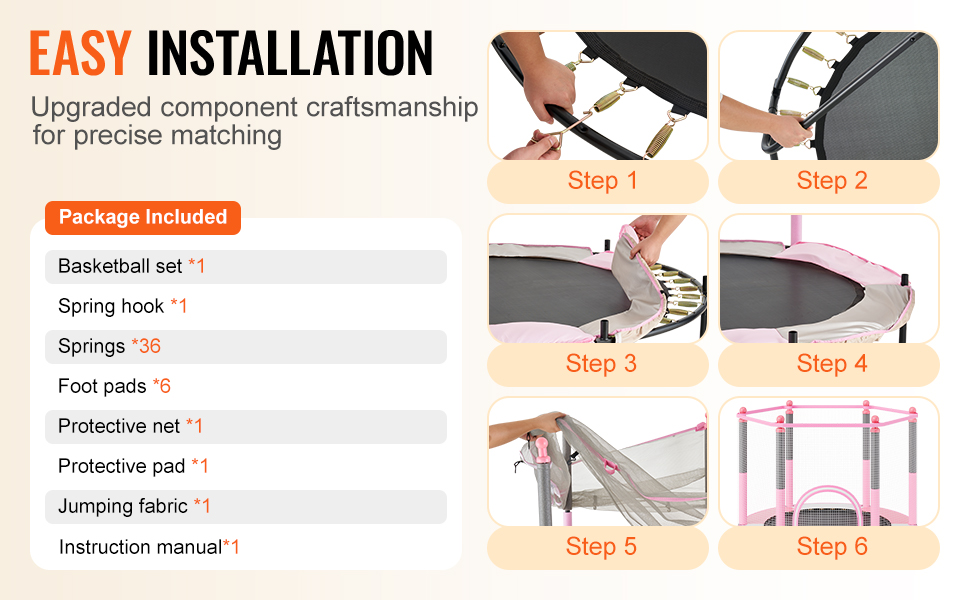 EASY INSTALLATION

Upgraded component craftsmanship for precise matching

Package Included

Basketball set *1

Spring hook *1

Springs *36

Foot pads *6

Protective net *1

Protective pad *1

Jumping fabric *1

Instruction manual*1

Step 1

Step 2

Step 3

Step 4

Step 5

Step 6