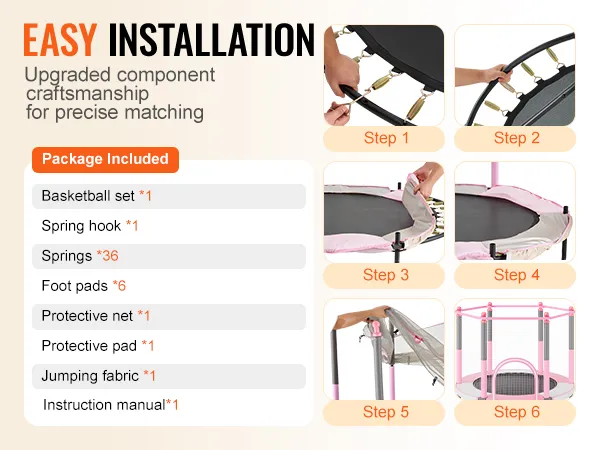 EASY INSTALLATION

Upgraded component craftsmanship for precise matching

Package Included

Basketball set *1

Spring hook *1

Springs *36

Foot pads *6

Protective net *1

Protective pad *1

Jumping fabric *1

Instruction manual*1

Step 1

Step 2

Step 3

Step 4

Step 5

Step 6