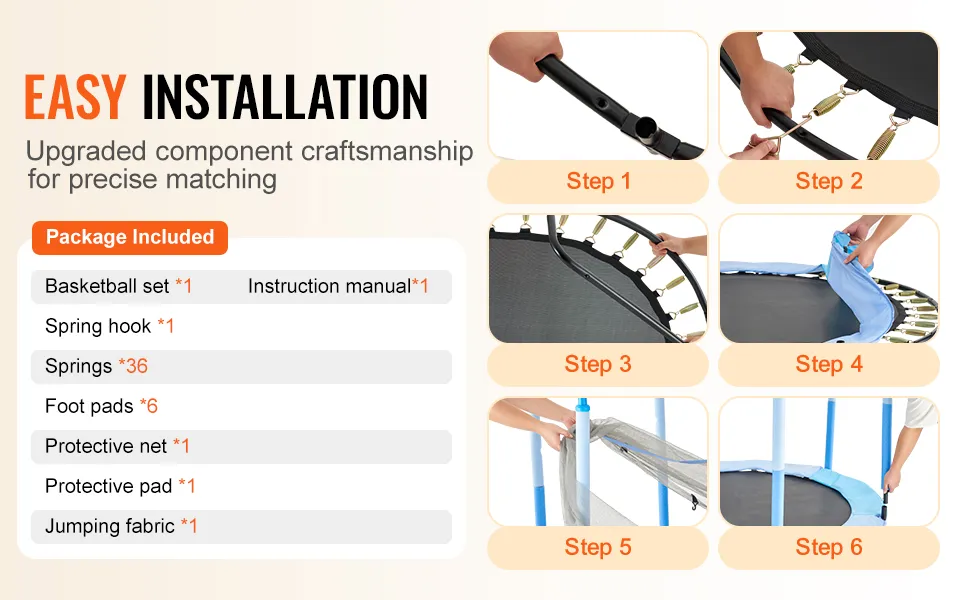 EASY INSTALLATION

Upgraded component craftsmanship for precise matching

Package Included

Basketball set *1 Instruction manual*1

Spring hook *1

Springs *36

Foot pads *6

Protective net *1

Protective pad *1

Jumping fabric *1

Step 1

Step 2

Step 3

Step 4

Step 5

Step 6