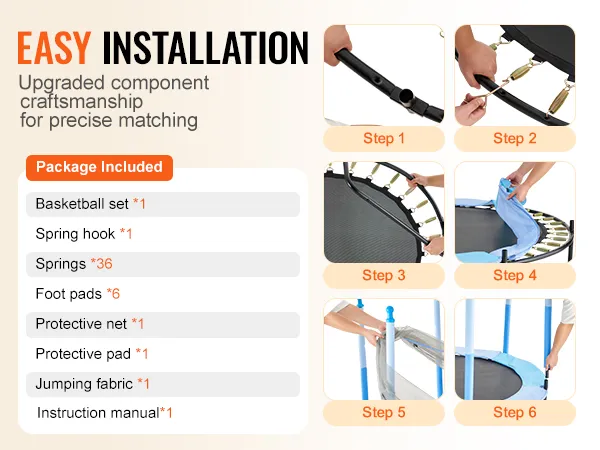 EASY INSTALLATION
Upgraded component craftsmanship for precise matching

Package Included

Basketball set *1
Spring hook *1
Springs *36
Foot pads *6
Protective net *1
Protective pad *1
Jumping fabric *1
Instruction manual*1

Step 1
Step 2
Step 3
Step 4
Step 5
Step 6