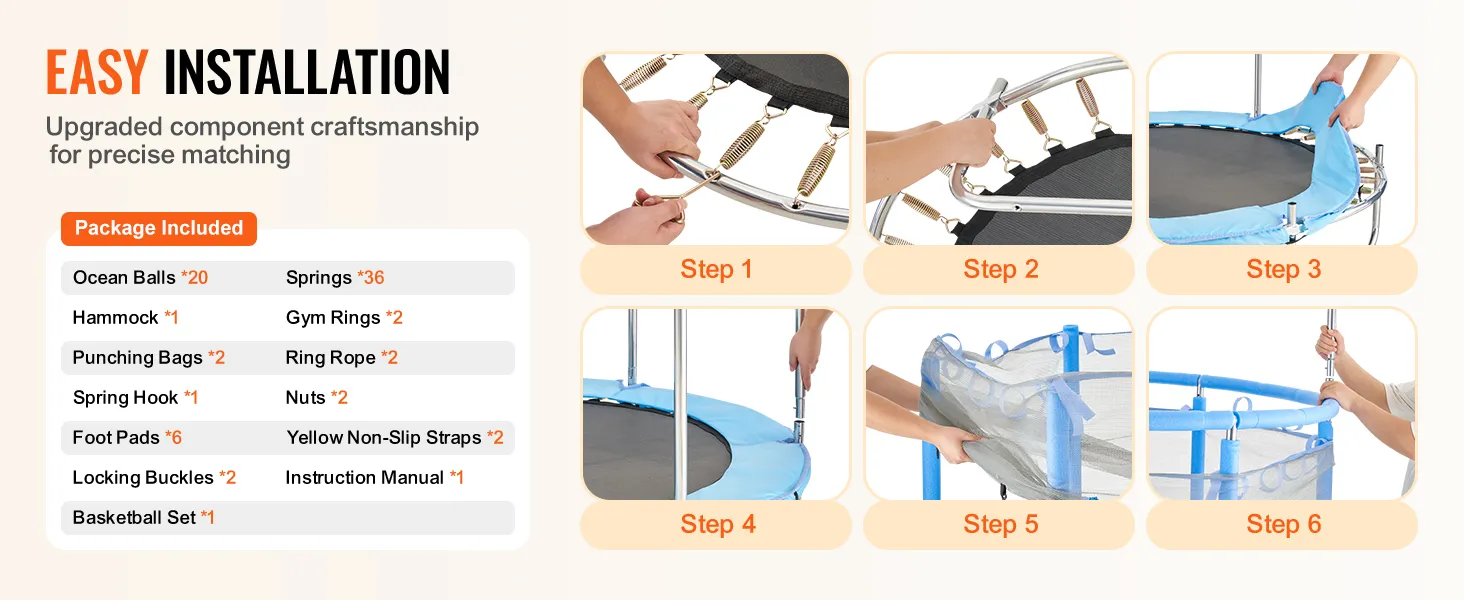 EASY INSTALLATION

Upgraded component craftsmanship for precise matching

Package Included

| | |
|---|---|
| Ocean Balls *20 | Springs *36 |
| Hammock *1 | Gym Rings *2 |
| Punching Bags *2 | Ring Rope *2 |
| Spring Hook *1 | Nuts *2 |
| Foot Pads *6 | Yellow Non-Slip Straps *2 |
| Locking Buckles *2 | Instruction Manual *1 |
| Basketball Set *1 | |

Step 1

Step 2

Step 3

Step 4

Step 5

Step 6