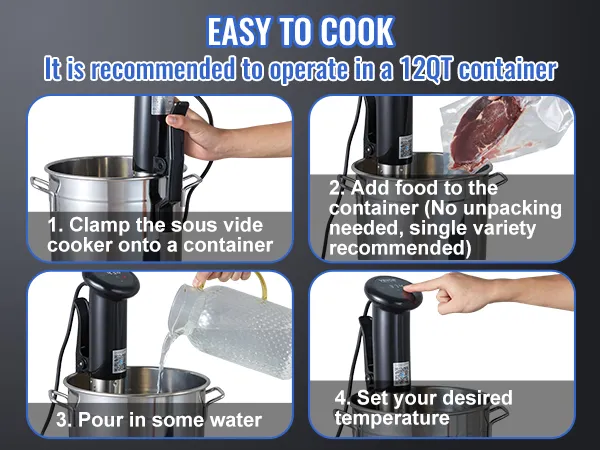 EASY TO COOK
It is recommended to operate in a 12QT container

1. Clamp the sous vide cooker onto a container

2. Add food to the container (No unpacking needed, single variety recommended)

3. Pour in some water

4. Set your desired temperature