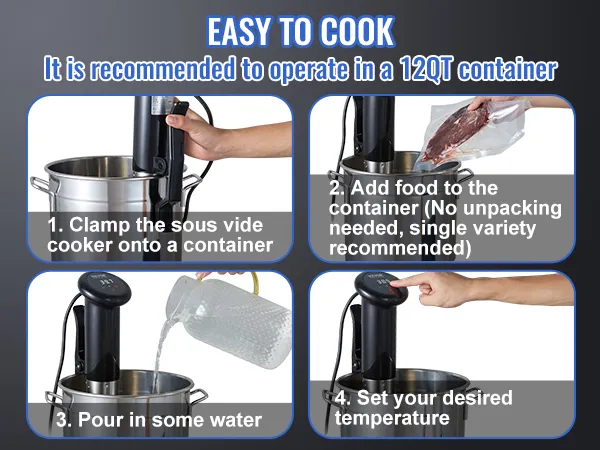 EASY TO COOK
It is recommended to operate in a 12QT container

1. Clamp the sous vide cooker onto a container

2. Add food to the container (No unpacking needed, single variety recommended)

3. Pour in some water

4. Set your desired temperature