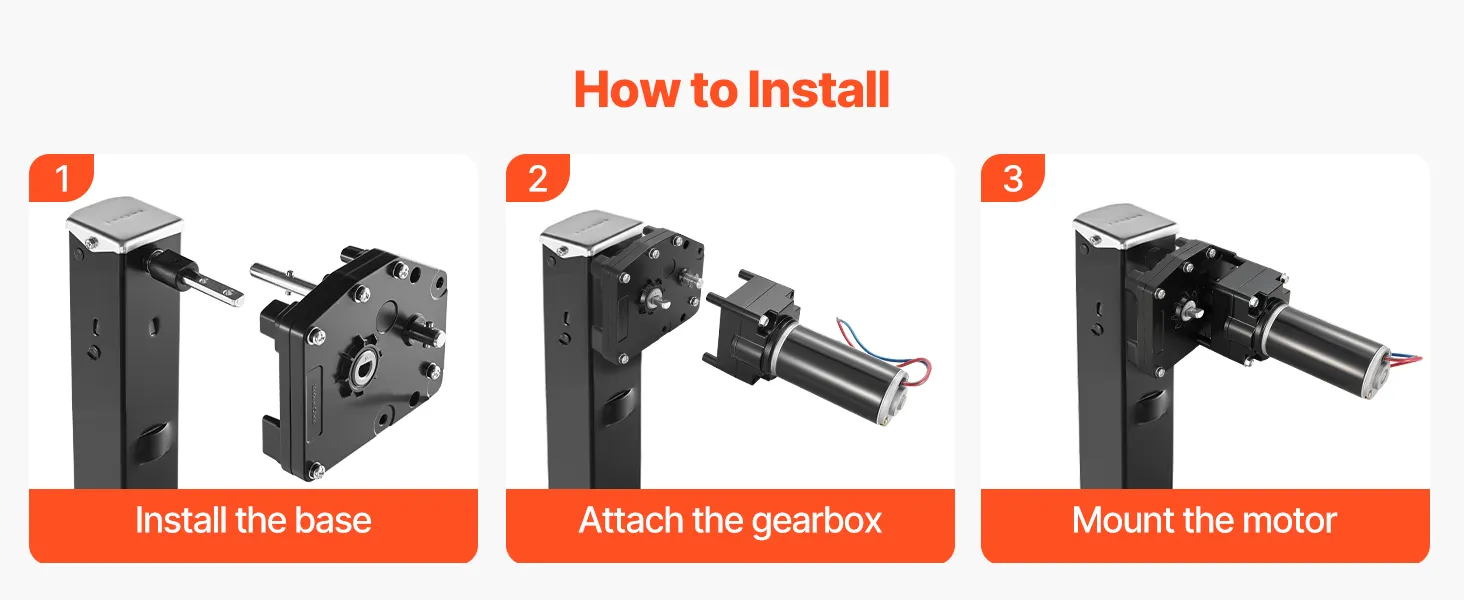 How to Install

1

Install the base

2

Attach the gearbox

3

Mount the motor