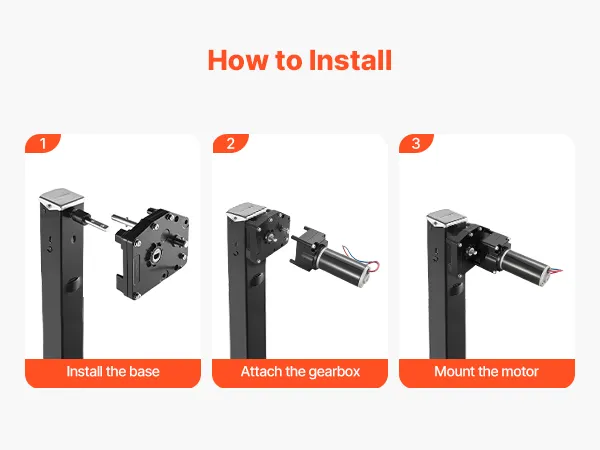 How to Install

1

Install the base

2

Attach the gearbox

3

Mount the motor