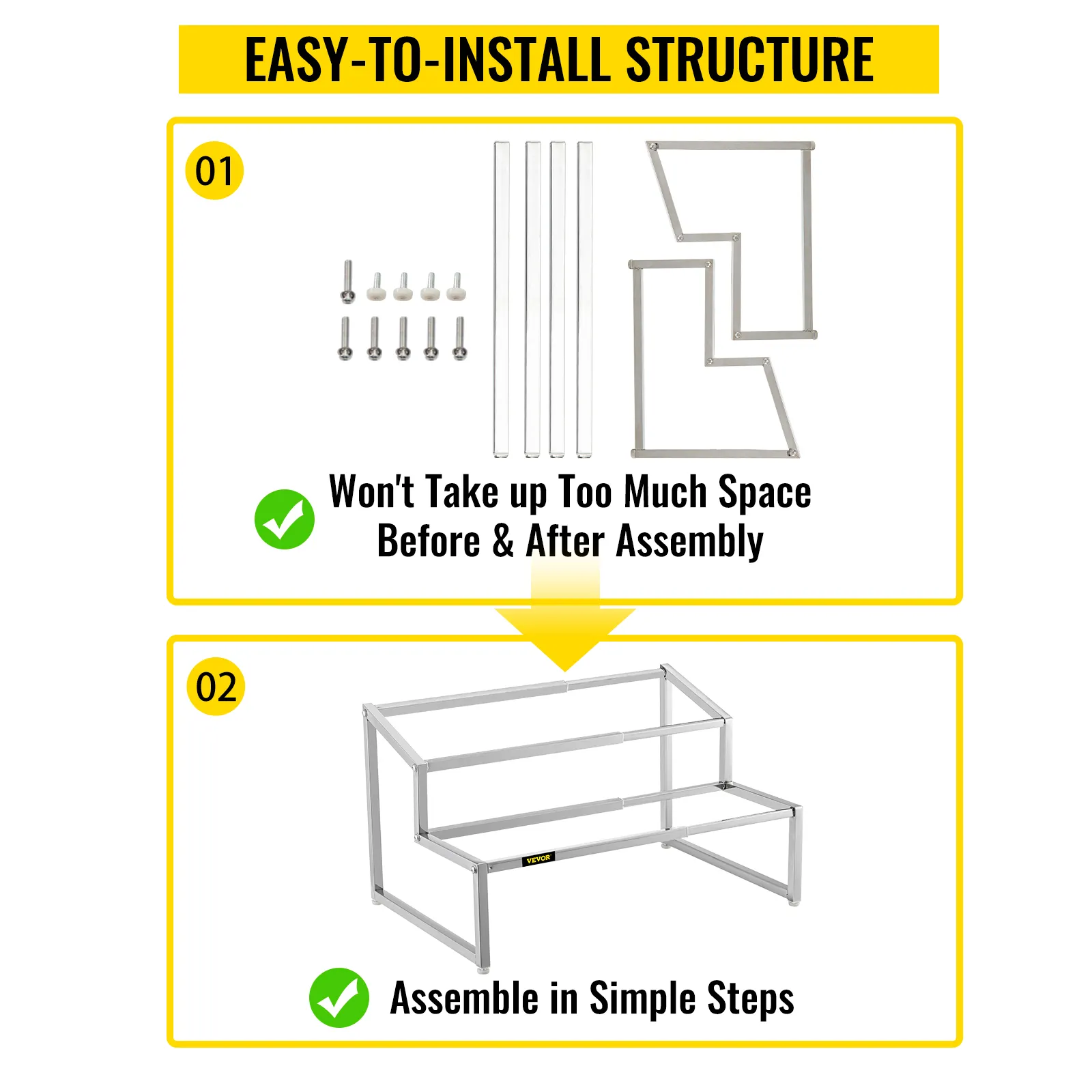 EASY-TO-INSTALL STRUCTURE

01

Won't Take up Too Much Space
Before & After Assembly

02

VEVOR

Assemble in Simple Steps