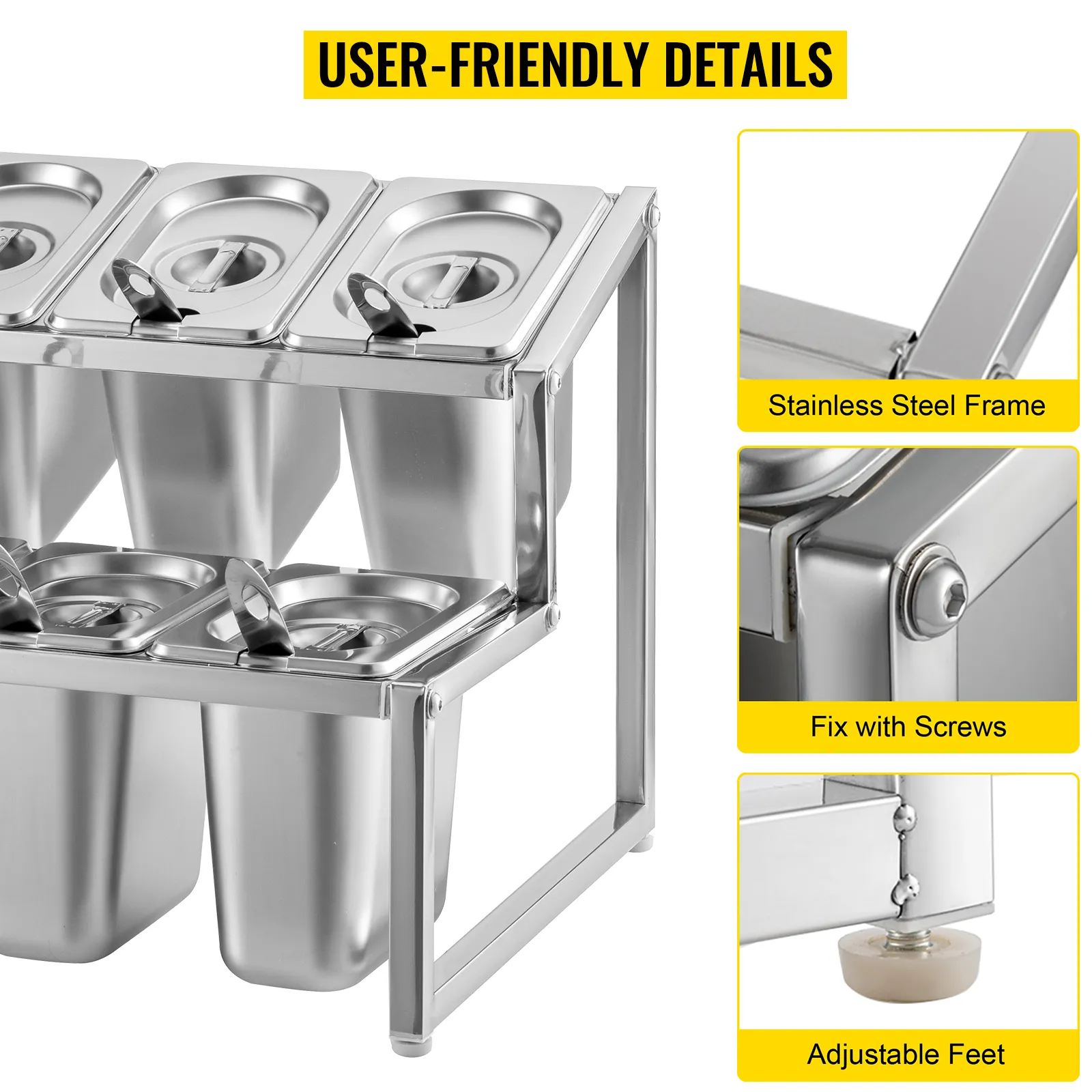 USER-FRIENDLY DETAILS

Stainless Steel Frame

Fix with Screws

Adjustable Feet