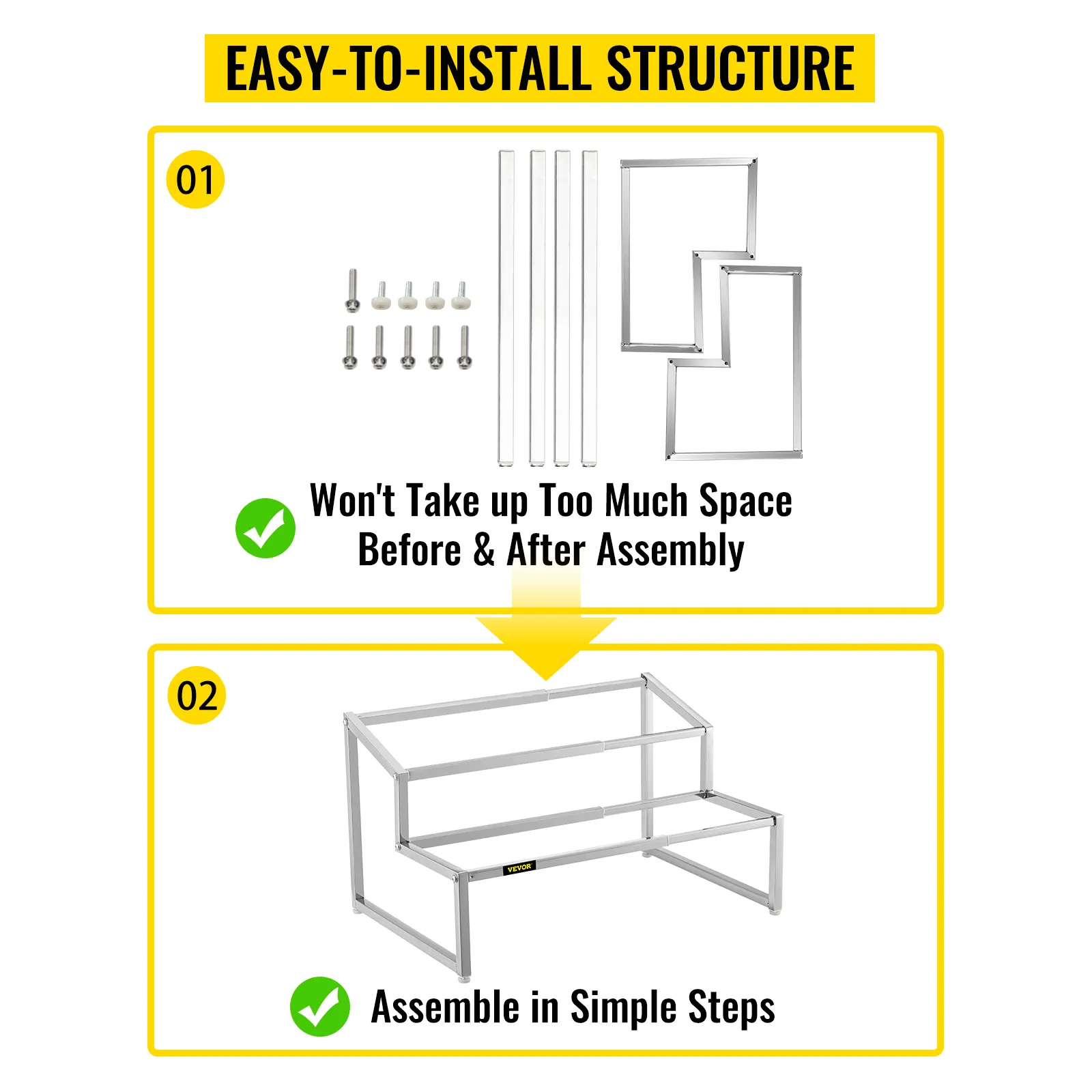 EASY-TO-INSTALL STRUCTURE

01

Won't Take up Too Much Space
Before & After Assembly

02

VEVOR

Assemble in Simple Steps