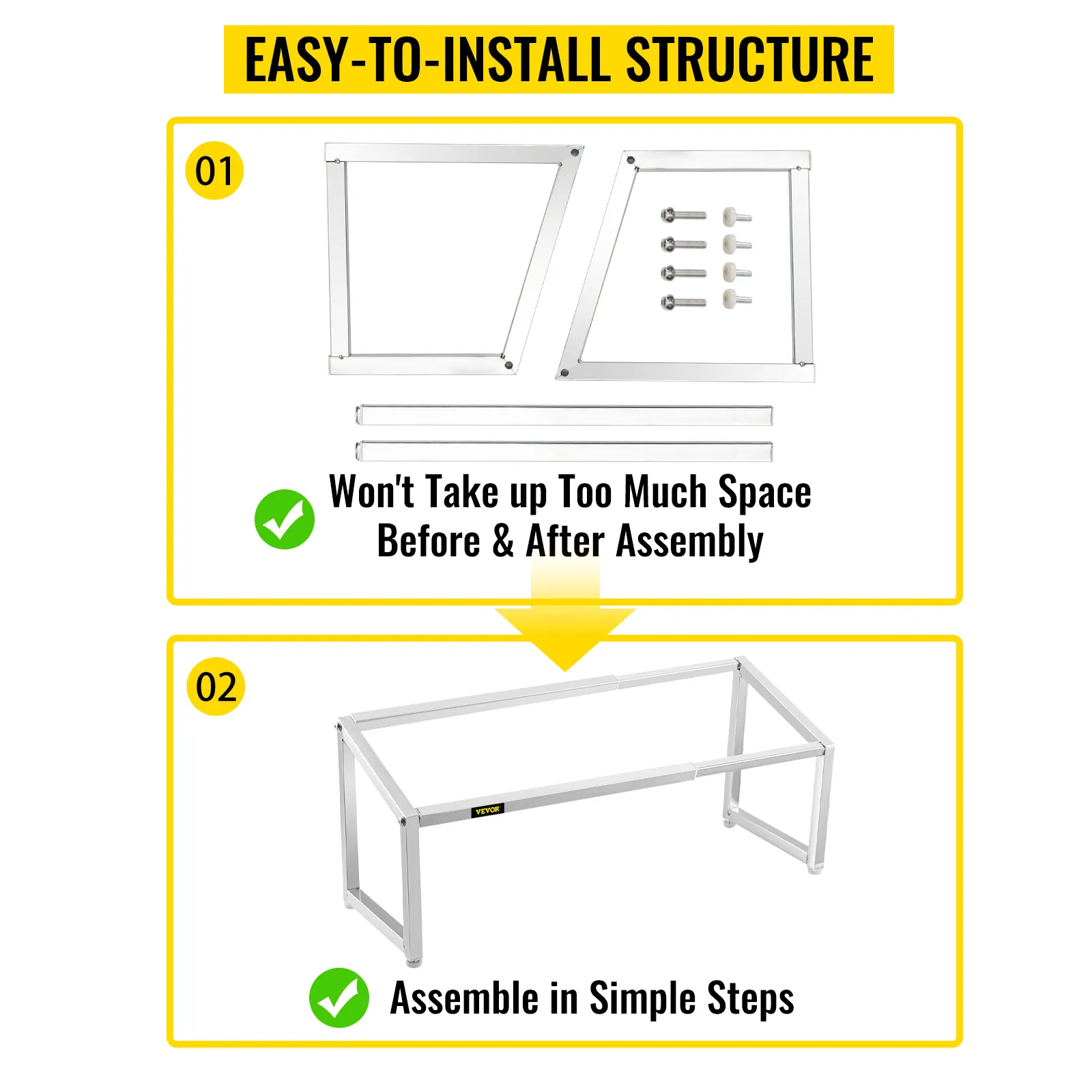 EASY-TO-INSTALL STRUCTURE

01

Won't Take up Too Much Space
Before & After Assembly

02

VEVOR

Assemble in Simple Steps