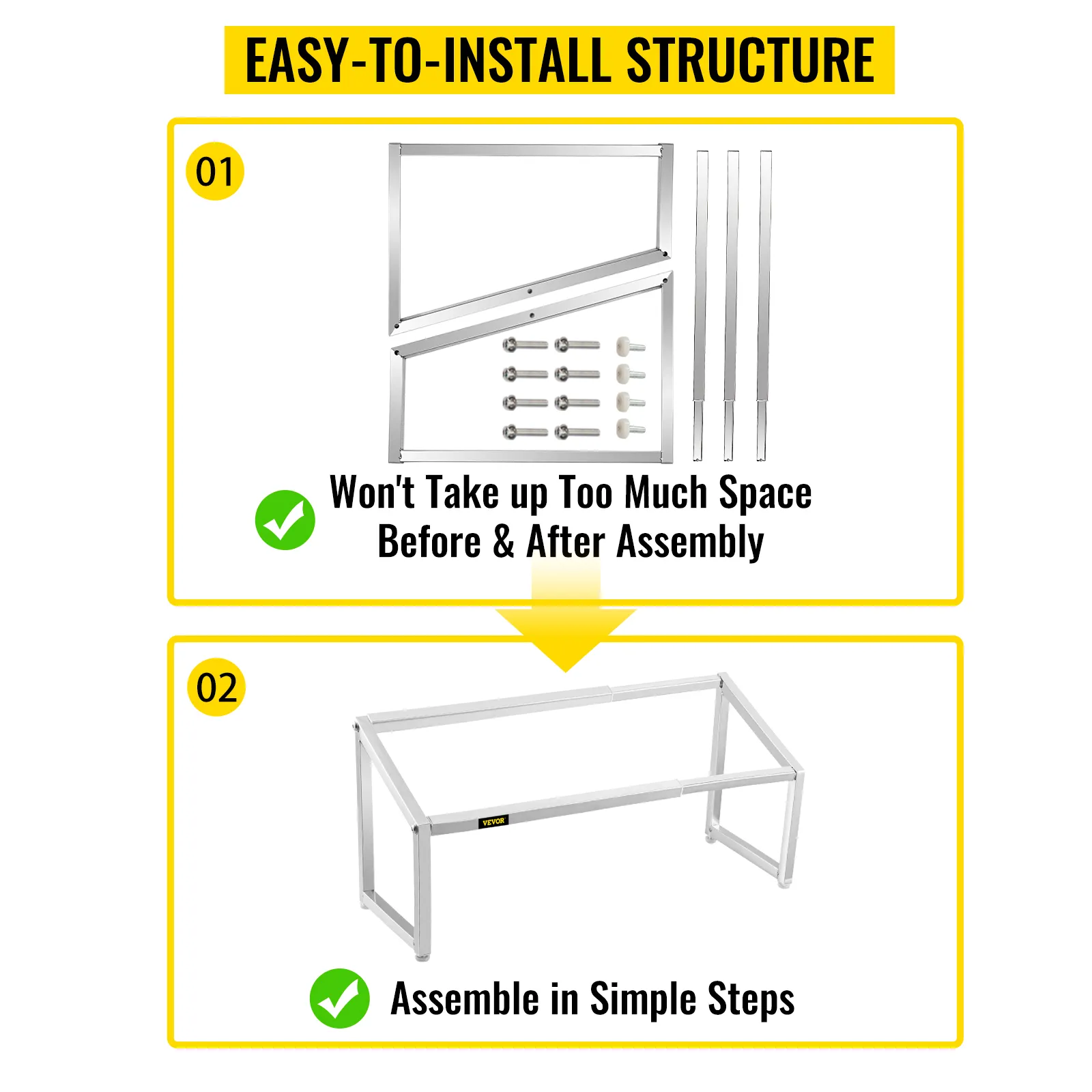 EASY-TO-INSTALL STRUCTURE

01

Won't Take up Too Much Space
Before & After Assembly

02

VEVOR

Assemble in Simple Steps