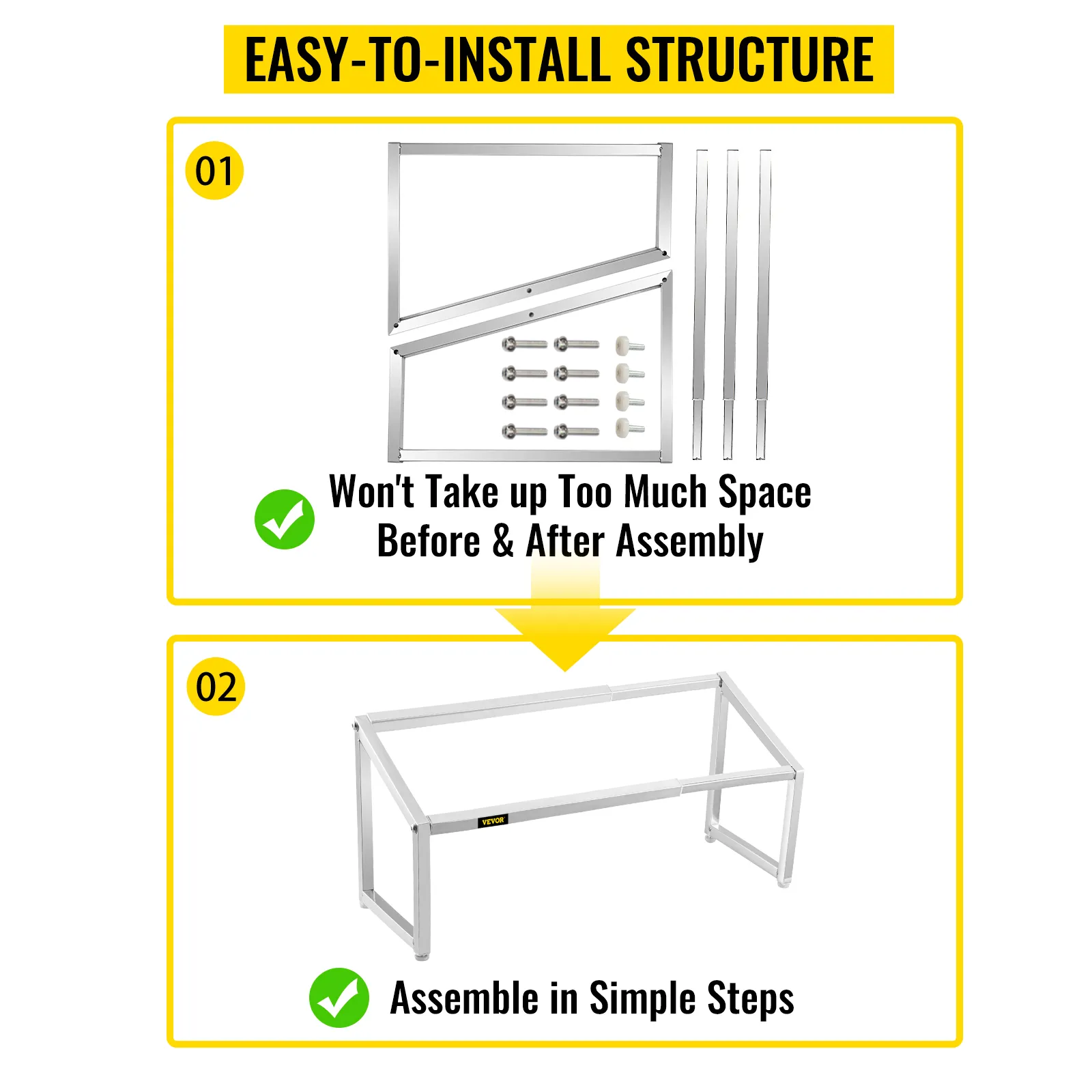 EASY-TO-INSTALL STRUCTURE

01

Won't Take up Too Much Space
Before & After Assembly

02

VEVOR

Assemble in Simple Steps