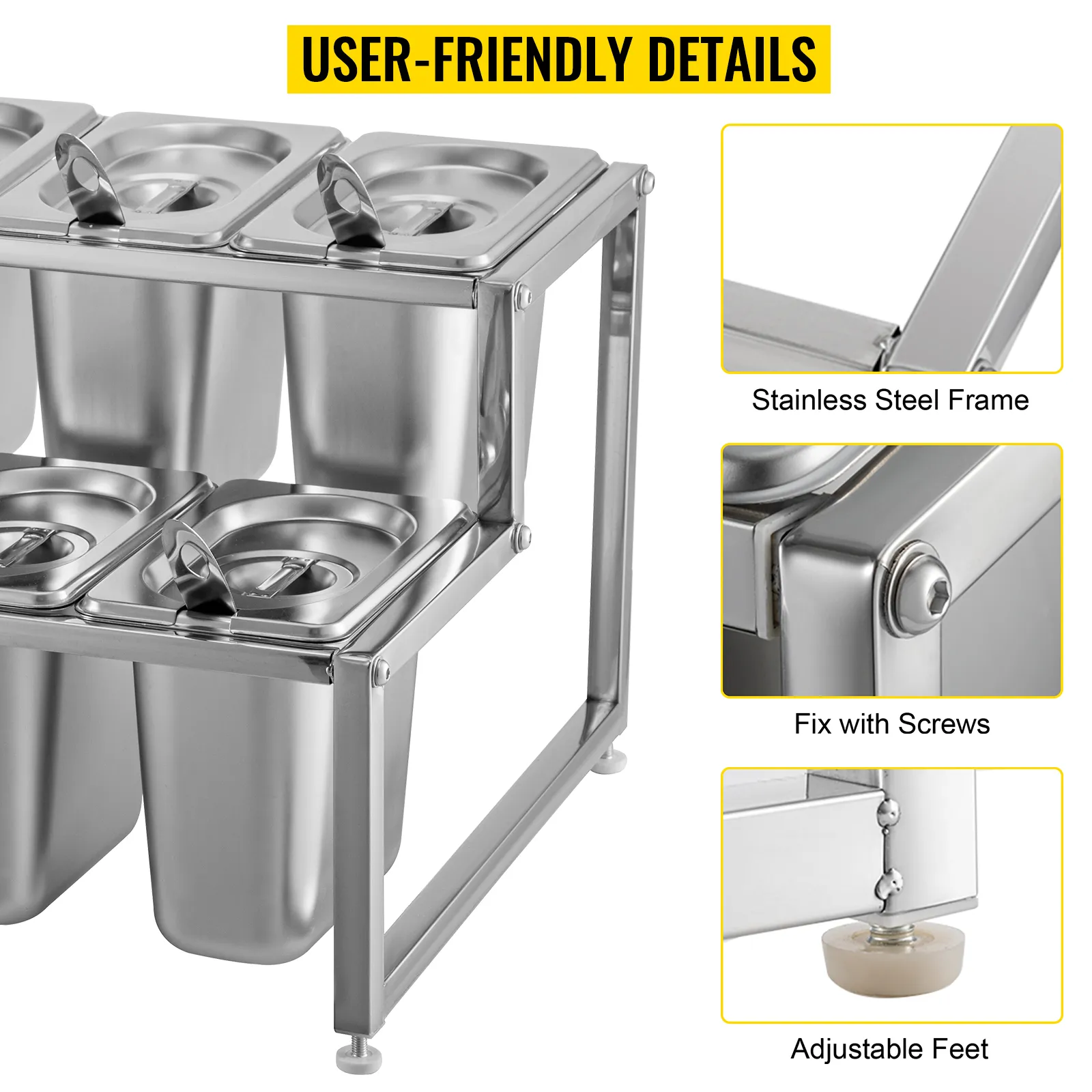 USER-FRIENDLY DETAILS

Stainless Steel Frame

Fix with Screws

Adjustable Feet