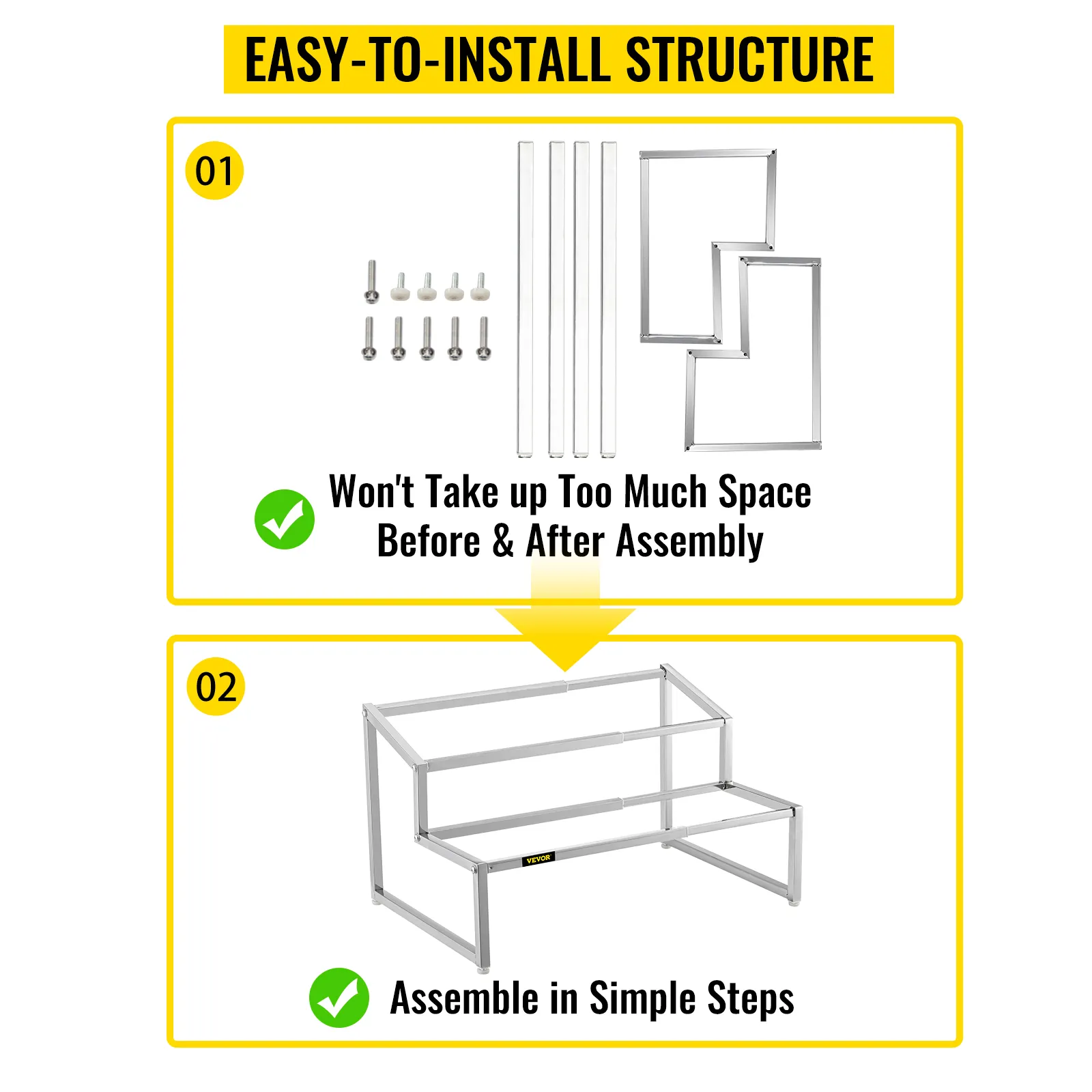 EASY-TO-INSTALL STRUCTURE

01

Won't Take up Too Much Space
Before & After Assembly

02

VEVOR

Assemble in Simple Steps