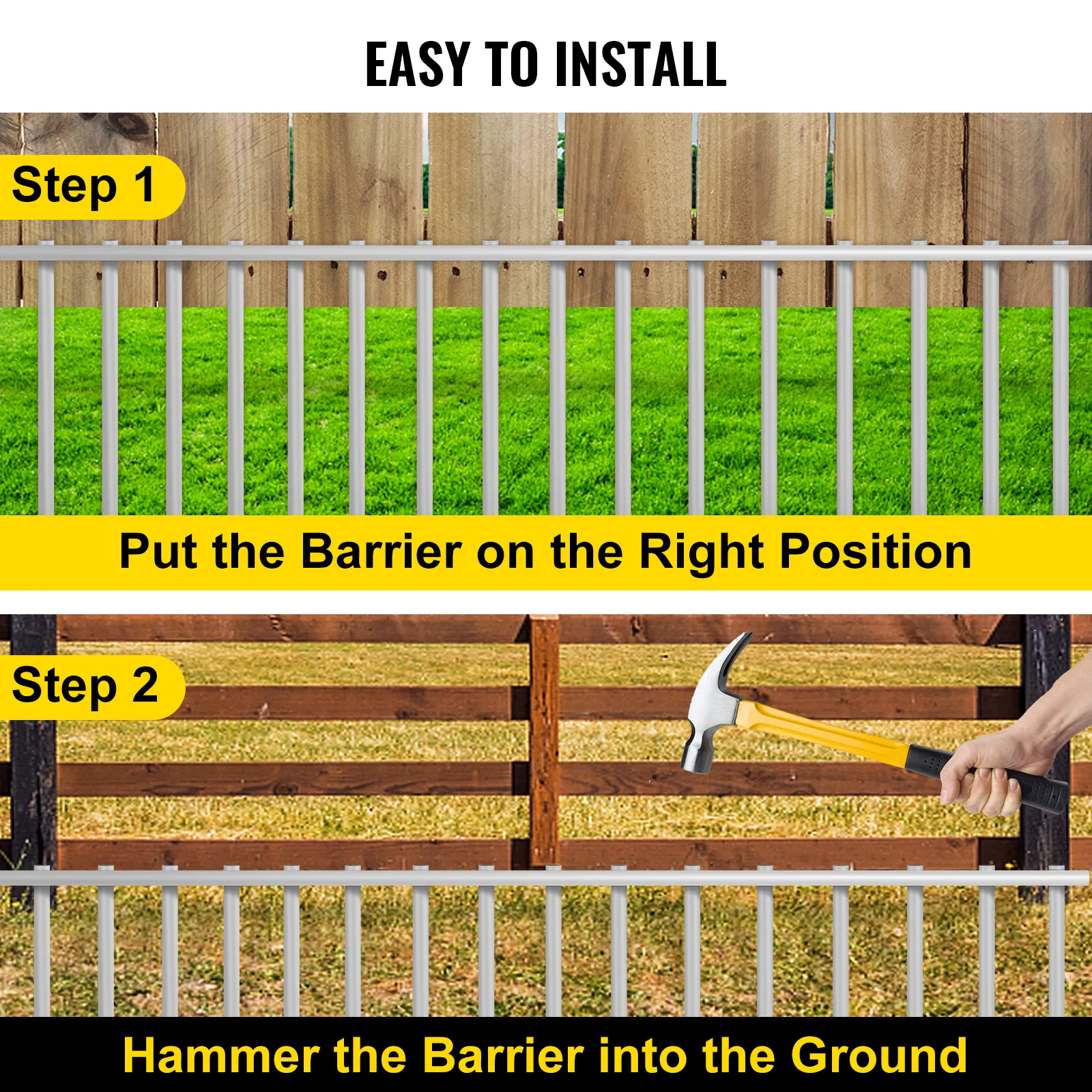 EASY TO INSTALL

Step 1

Put the Barrier on the Right Position

Step 2

Hammer the Barrier into the Ground