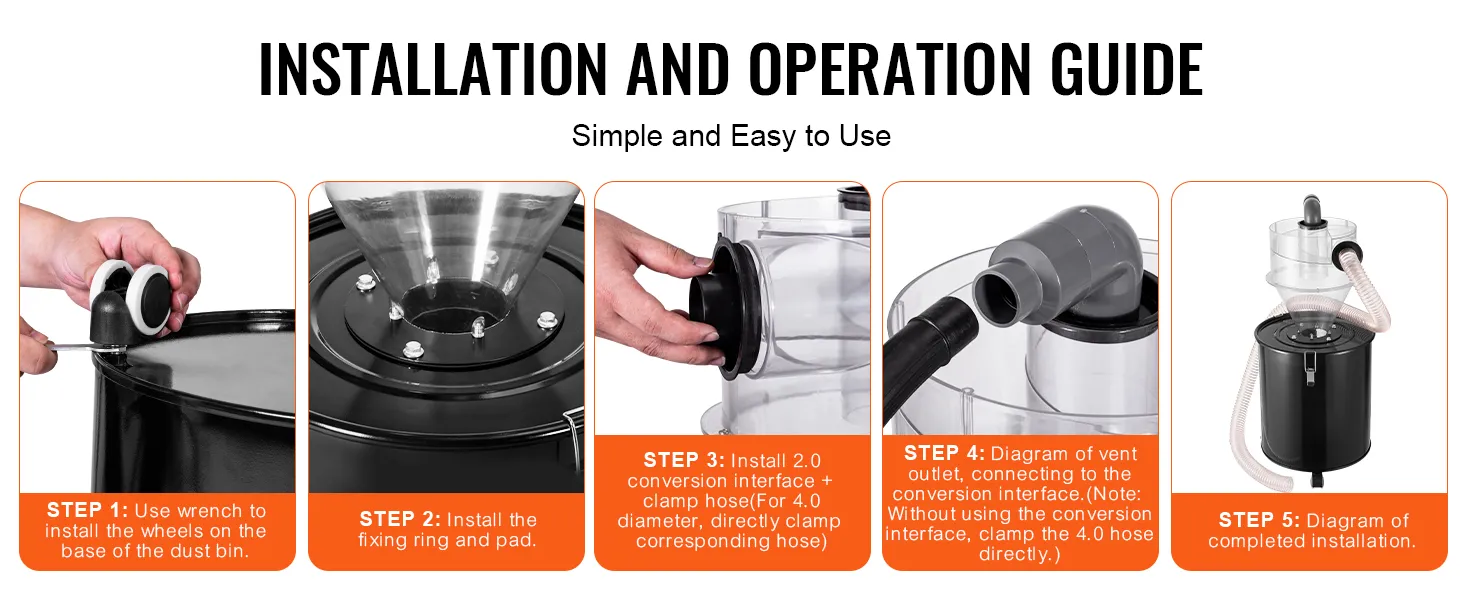 INSTALLATION AND OPERATION GUIDE

Simple and Easy to Use

STEP 1: Use wrench to install the wheels on the base of the dust bin.

STEP 2: Install the fixing ring and pad.

STEP 3: Install 2.0 conversion interface + clamp hose(For 4.0 diameter, directly clamp corresponding hose)

STEP 4: Diagram of vent outlet, connecting to the conversion interface.(Note: Without using the conversion interface, clamp the 4.0 hose directly.)

STEP 5: Diagram of completed installation.