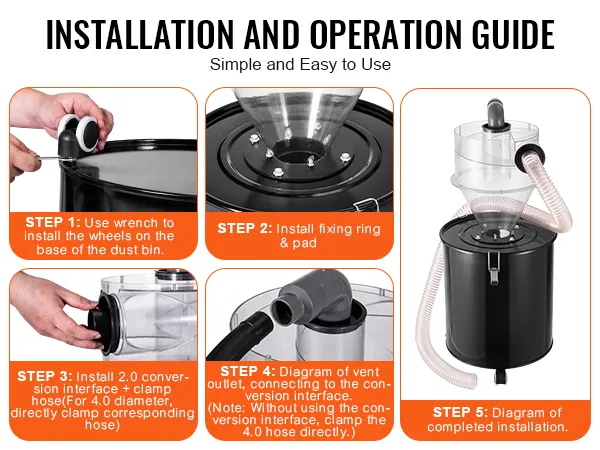 INSTALLATION AND OPERATION GUIDE

Simple and Easy to Use

STEP 1: Use wrench to install the wheels on the base of the dust bin.

STEP 2: Install fixing ring & pad

STEP 3: Install 2.0 conversion interface + clamp hose(For 4.0 diameter, directly clamp corresponding hose)

STEP 4: Diagram of vent outlet, connecting to the conversion interface. (Note: Without using the conversion interface, clamp the 4.0 hose directly.)

STEP 5: Diagram of completed installation.