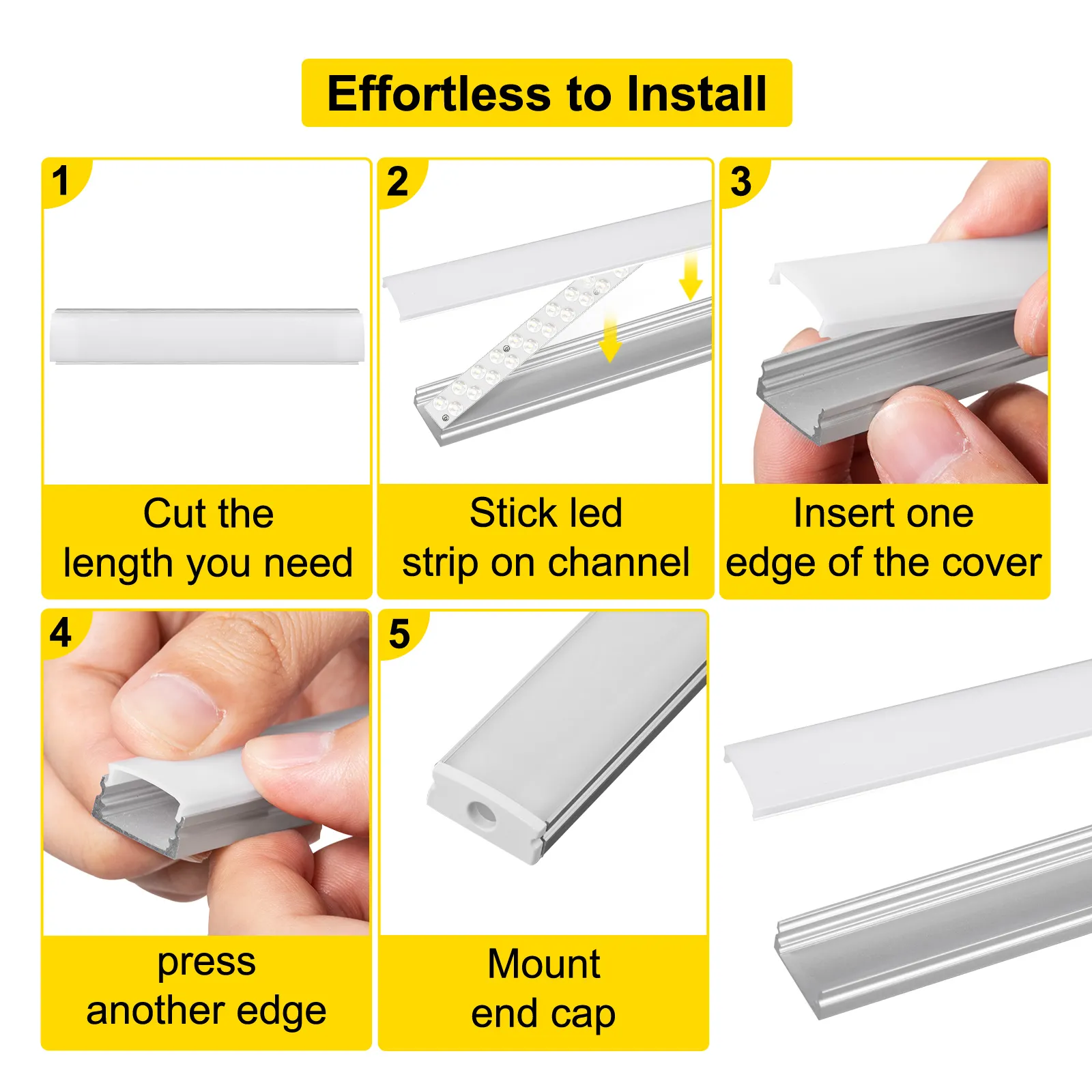 Effortless to Install

1
Cut the length you need

2
Stick led strip on channel

3
Insert one edge of the cover

4
press another edge

5
Mount end cap