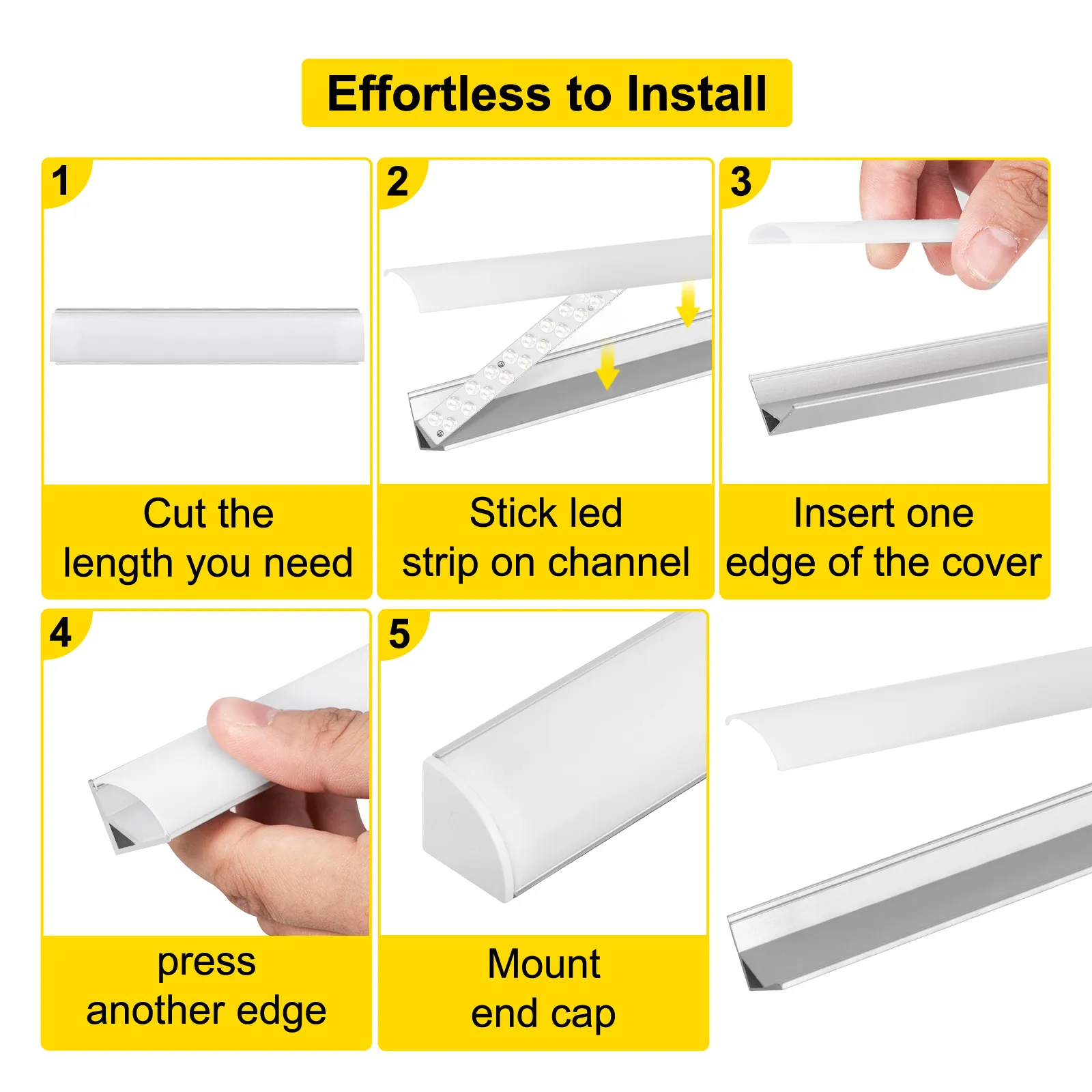 Effortless to Install

1
Cut the length you need

2
Stick led strip on channel

3
Insert one edge of the cover

4
press another edge

5
Mount end cap