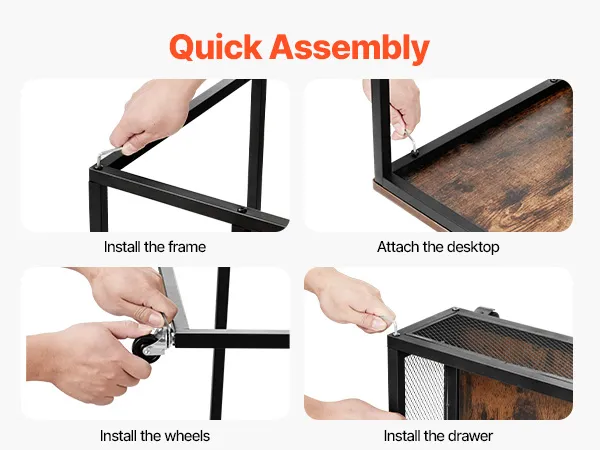 Quick Assembly

Install the frame

Attach the desktop

Install the wheels

Install the drawer