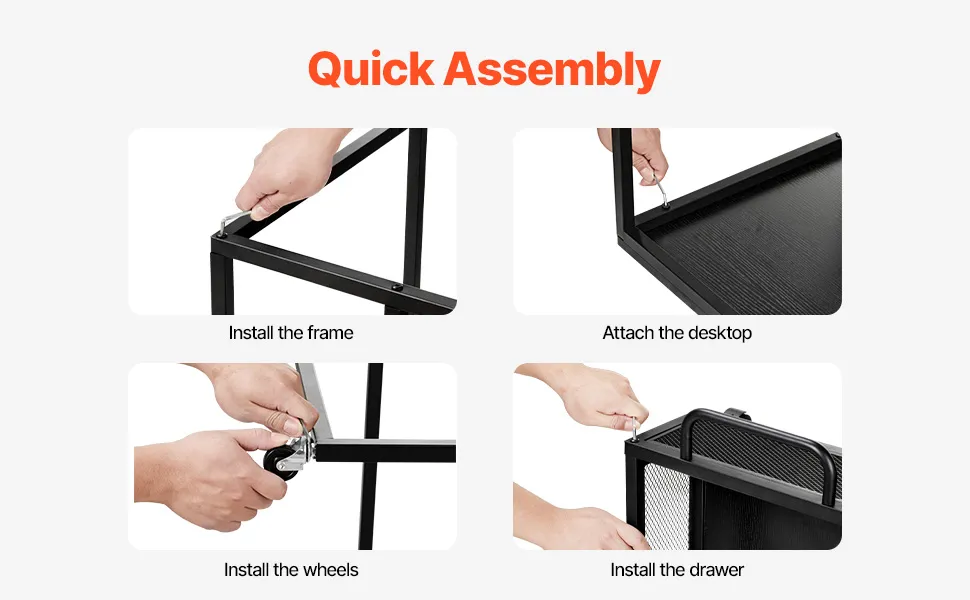 Quick Assembly

Install the frame

Attach the desktop

Install the wheels

Install the drawer