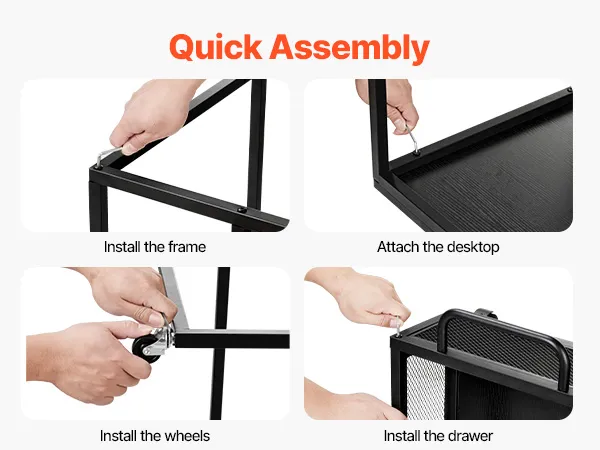 Quick Assembly

Install the frame

Attach the desktop

Install the wheels

Install the drawer