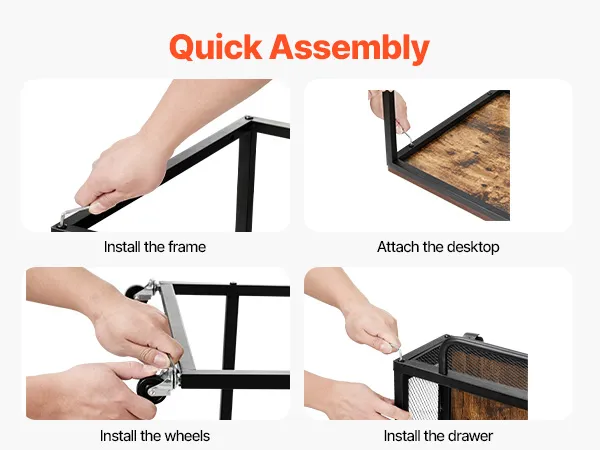 Quick Assembly

Install the frame

Attach the desktop

Install the wheels

Install the drawer