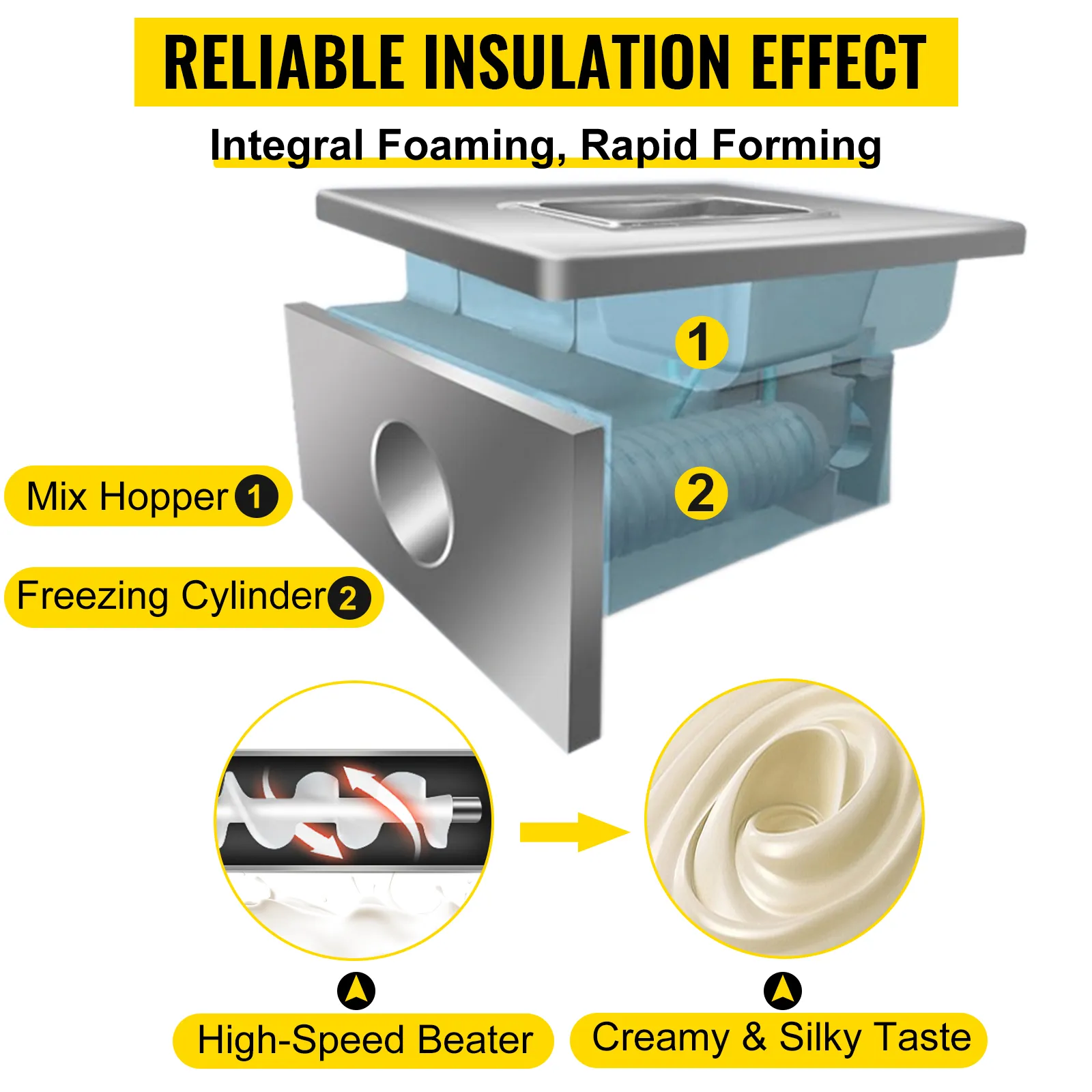 RELIABLE INSULATION EFFECT

Integral Foaming, Rapid Forming

1

2

Mix Hopper 1

Freezing Cylinder 2

High-Speed Beater

Creamy & Silky Taste