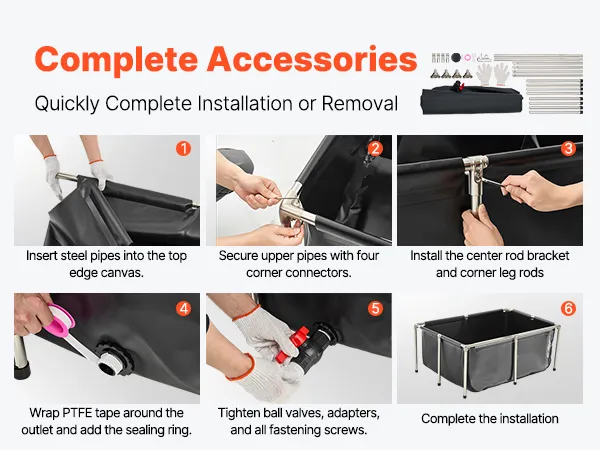 Complete Accessories

Quickly Complete Installation or Removal

1

Insert steel pipes into the top edge canvas.

2

Secure upper pipes with four corner connectors.

3

Install the center rod bracket and corner leg rods

4

Wrap PTFE tape around the outlet and add the sealing ring.

5

Tighten ball valves, adapters, and all fastening screws.

6

Complete the installation