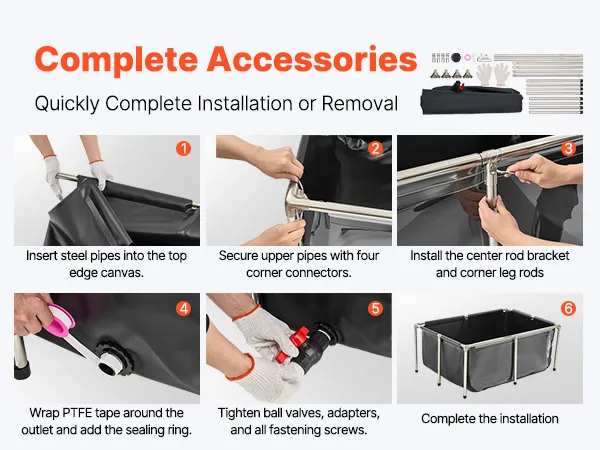 Complete Accessories

Quickly Complete Installation or Removal

1

Insert steel pipes into the top edge canvas.

2

Secure upper pipes with four corner connectors.

3

Install the center rod bracket and corner leg rods

4

Wrap PTFE tape around the outlet and add the sealing ring.

5

Tighten ball valves, adapters, and all fastening screws.

6

Complete the installation