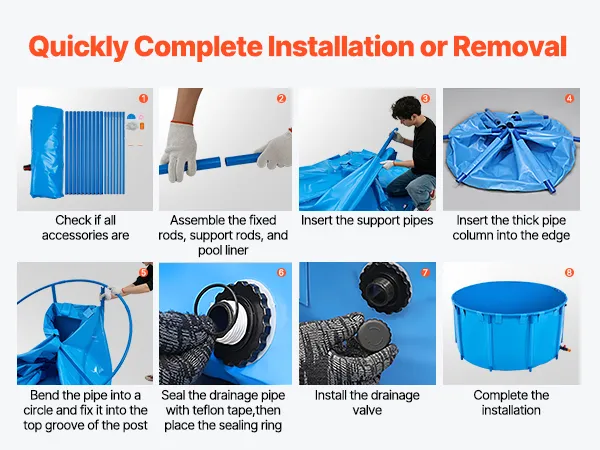 Quickly Complete Installation or Removal

1
Check if all accessories are

2
Assemble the fixed rods, support rods, and pool liner

3
Insert the support pipes

4
Insert the thick pipe column into the edge

5
Bend the pipe into a circle and fix it into the top groove of the post

6
Seal the drainage pipe with teflon tape,then place the sealing ring

7
Install the drainage valve

8
Complete the installation