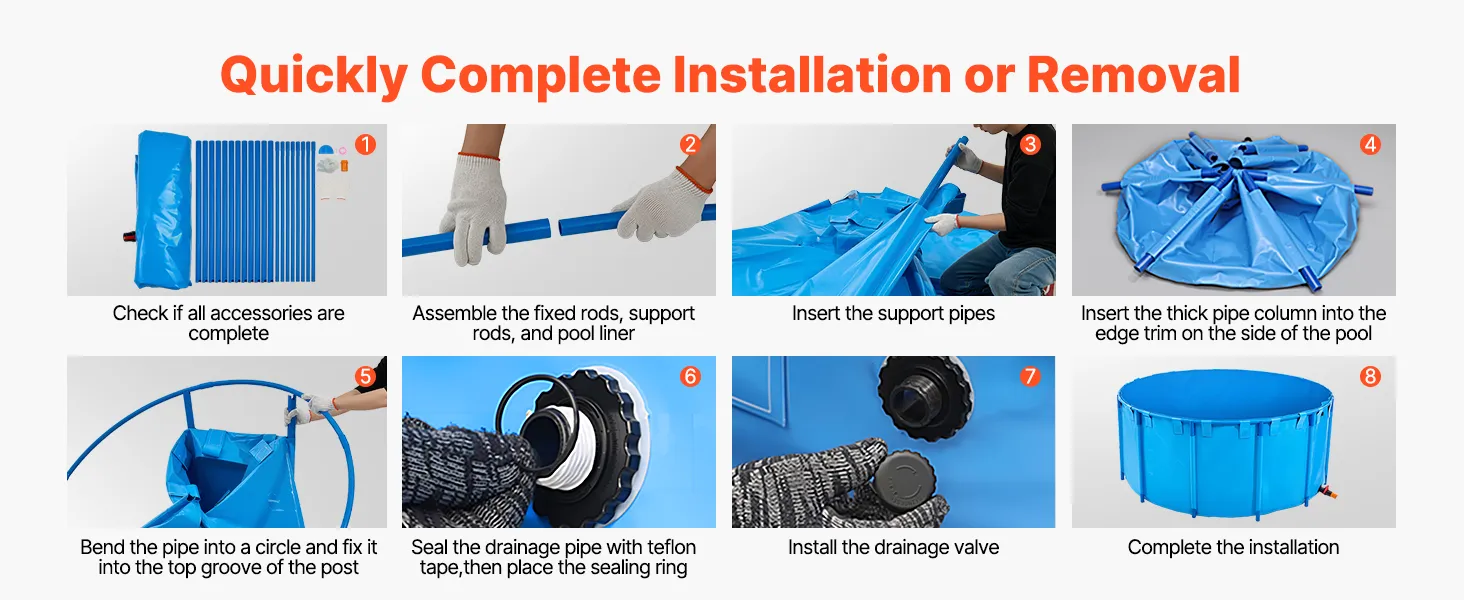 Quickly Complete Installation or Removal

1

Check if all accessories are complete

2

Assemble the fixed rods, support rods, and pool liner

3

Insert the support pipes

4

Insert the thick pipe column into the edge trim on the side of the pool

5

Bend the pipe into a circle and fix it into the top groove of the post

6

Seal the drainage pipe with teflon tape,then place the sealing ring

7

Install the drainage valve

8

Complete the installation