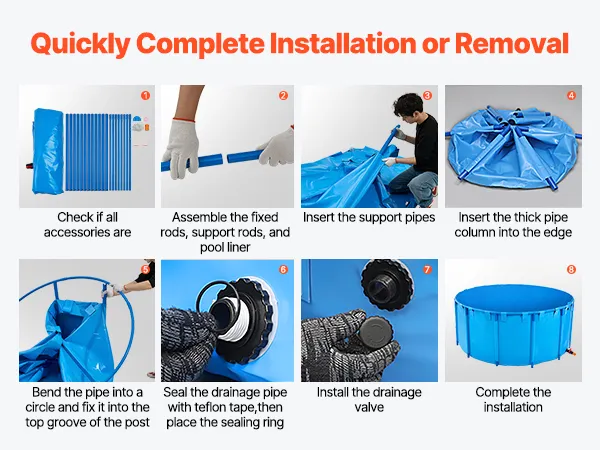 Quickly Complete Installation or Removal

1
Check if all accessories are

2
Assemble the fixed rods, support rods, and pool liner

3
Insert the support pipes

4
Insert the thick pipe column into the edge

5
Bend the pipe into a circle and fix it into the top groove of the post

6
Seal the drainage pipe with teflon tape,then place the sealing ring

7
Install the drainage valve

8
Complete the installation