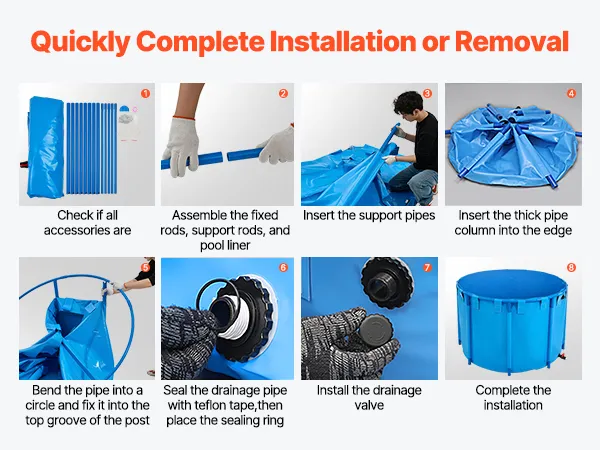 Quickly Complete Installation or Removal

1
Check if all accessories are

2
Assemble the fixed rods, support rods, and pool liner

3
Insert the support pipes

4
Insert the thick pipe column into the edge

5
Bend the pipe into a circle and fix it into the top groove of the post

6
Seal the drainage pipe with teflon tape,then place the sealing ring

7
Install the drainage valve

8
Complete the installation