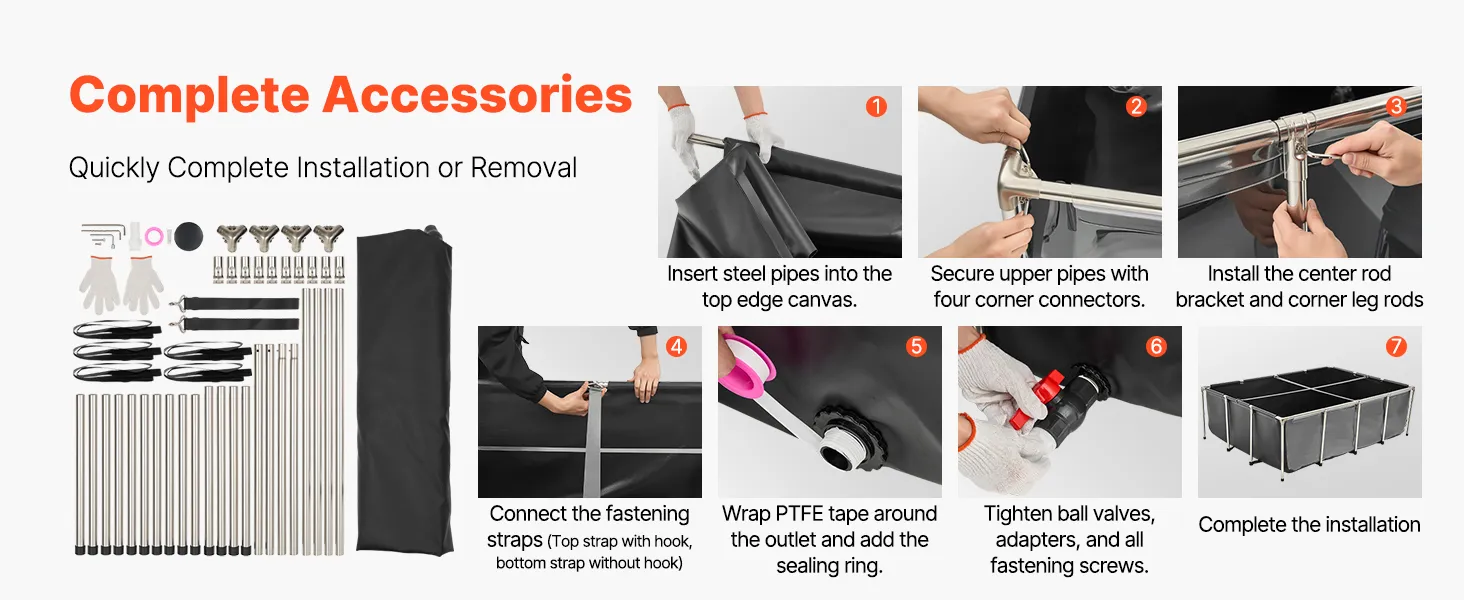 Complete Accessories

Quickly Complete Installation or Removal

1
Insert steel pipes into the top edge canvas.

2
Secure upper pipes with four corner connectors.

3
Install the center rod bracket and corner leg rods

4
Connect the fastening straps (Top strap with hook, bottom strap without hook)

5
Wrap PTFE tape around the outlet and add the sealing ring.

6
Tighten ball valves, adapters, and all fastening screws.

7
Complete the installation