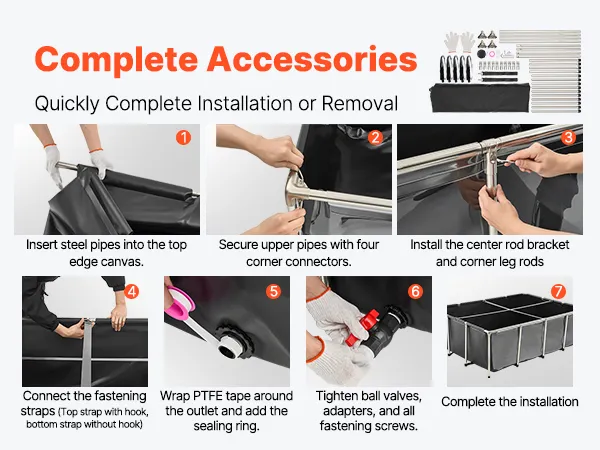 Complete Accessories

Quickly Complete Installation or Removal

1
Insert steel pipes into the top edge canvas.

2
Secure upper pipes with four corner connectors.

3
Install the center rod bracket and corner leg rods

4
Connect the fastening straps (Top strap with hook, bottom strap without hook)

5
Wrap PTFE tape around the outlet and add the sealing ring.

6
Tighten ball valves, adapters, and all fastening screws.

7
Complete the installation