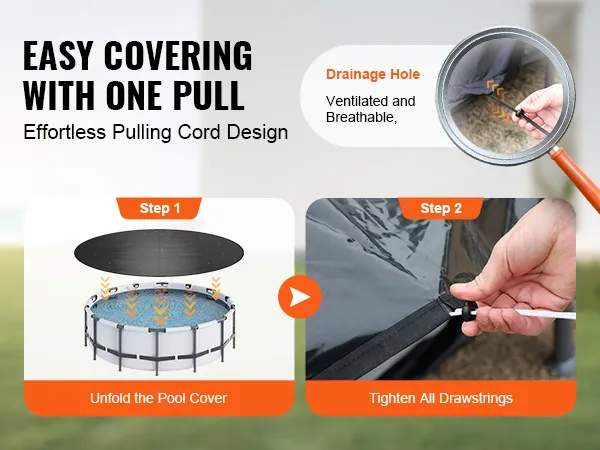 EASY COVERING WITH ONE PULL
Effortless Pulling Cord Design

Drainage Hole
Ventilated and Breathable,

Step 1
Unfold the Pool Cover

Step 2
Tighten All Drawstrings