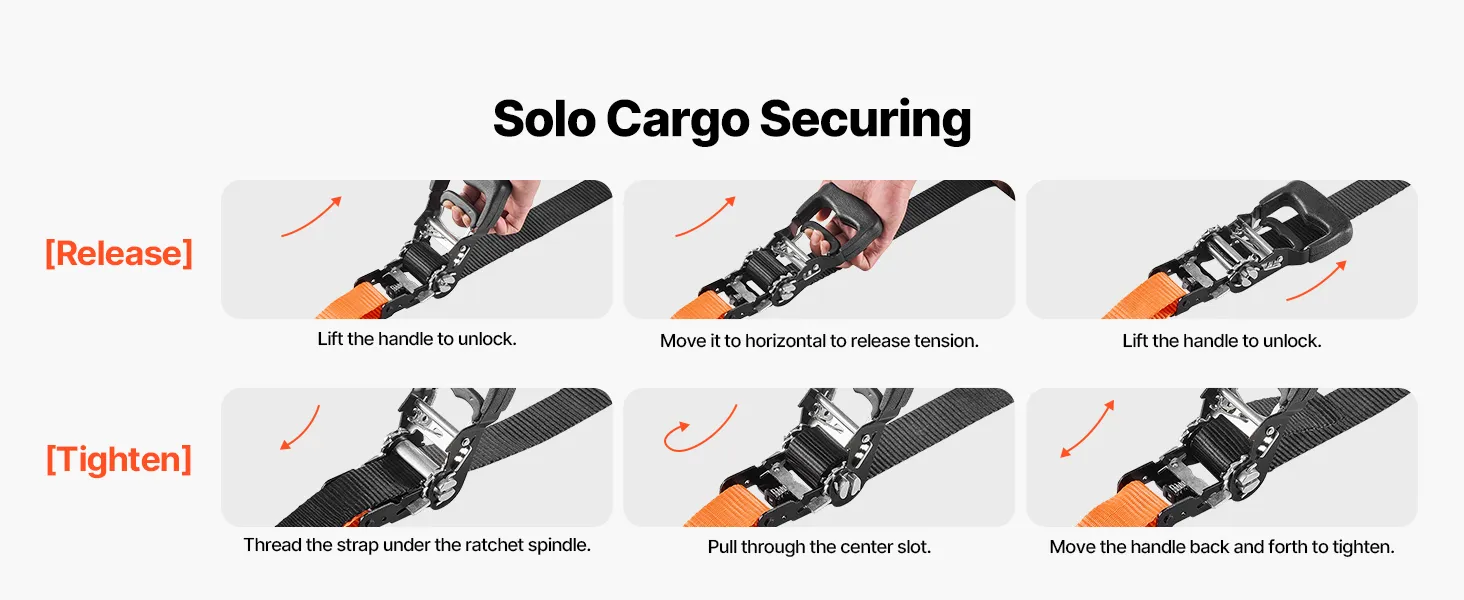 Solo Cargo Securing

[Release]

Lift the handle to unlock.

Move it to horizontal to release tension.

Lift the handle to unlock.

[Tighten]

Thread the strap under the ratchet spindle.

Pull through the center slot.

Move the handle back and forth to tighten.