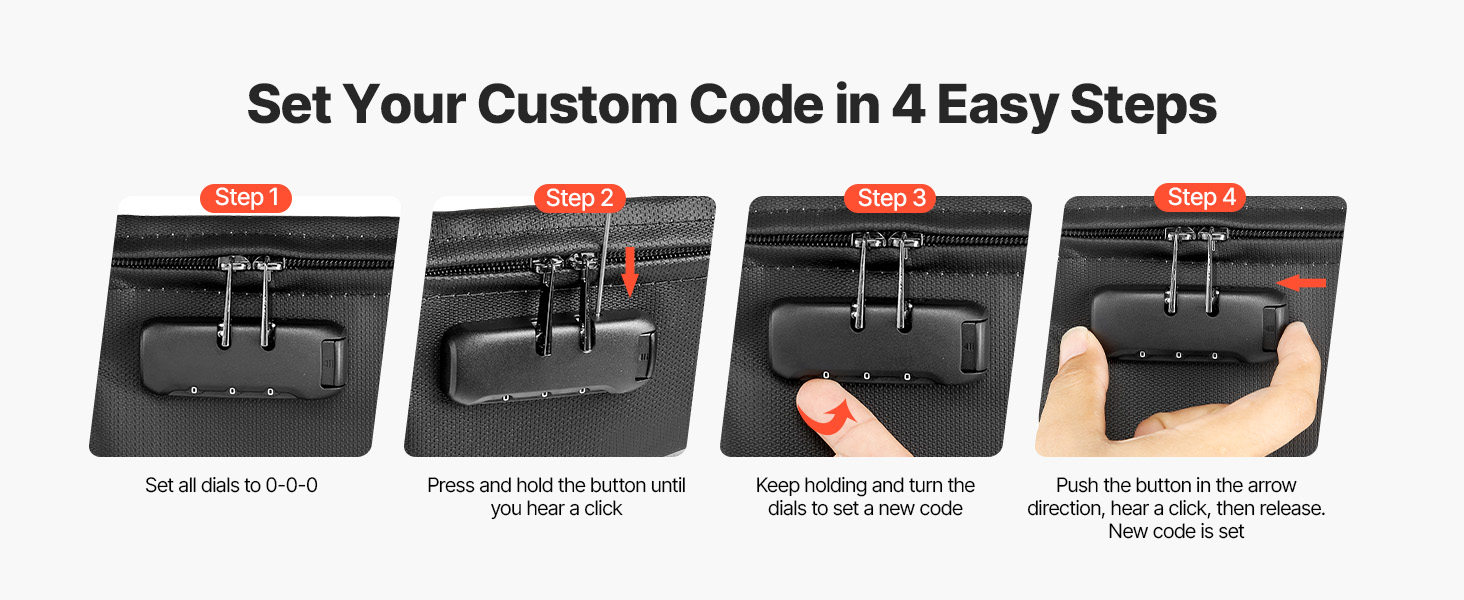 Set Your Custom Code in 4 Easy Steps

Step 1

Set all dials to 0-0-0

Step 2

Press and hold the button until you hear a click

Step 3

Keep holding and turn the dials to set a new code

Step 4

Push the button in the arrow direction, hear a click, then release. New code is set