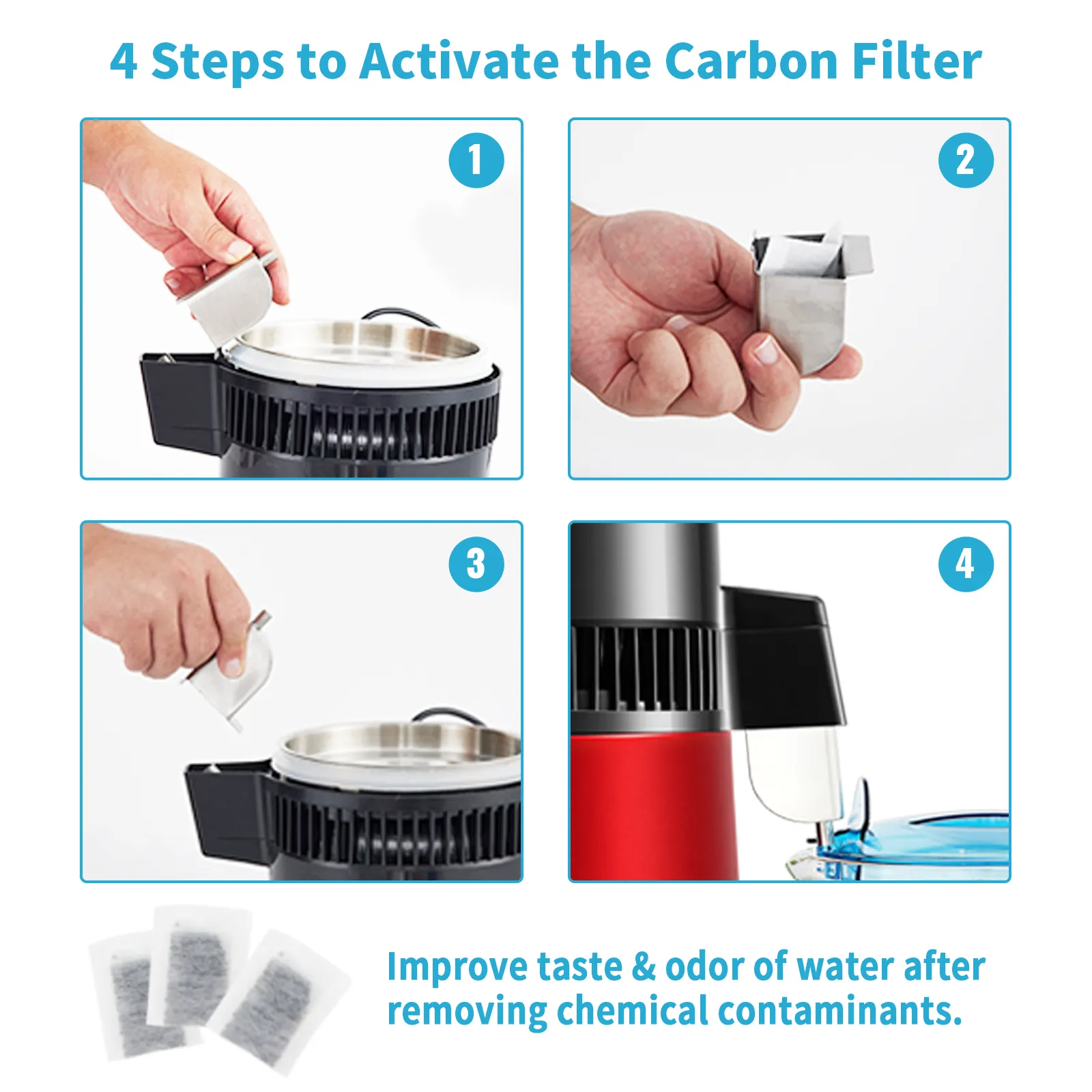 4 Steps to Activate the Carbon Filter

1

2

3

4

Improve taste & odor of water after removing chemical contaminants.