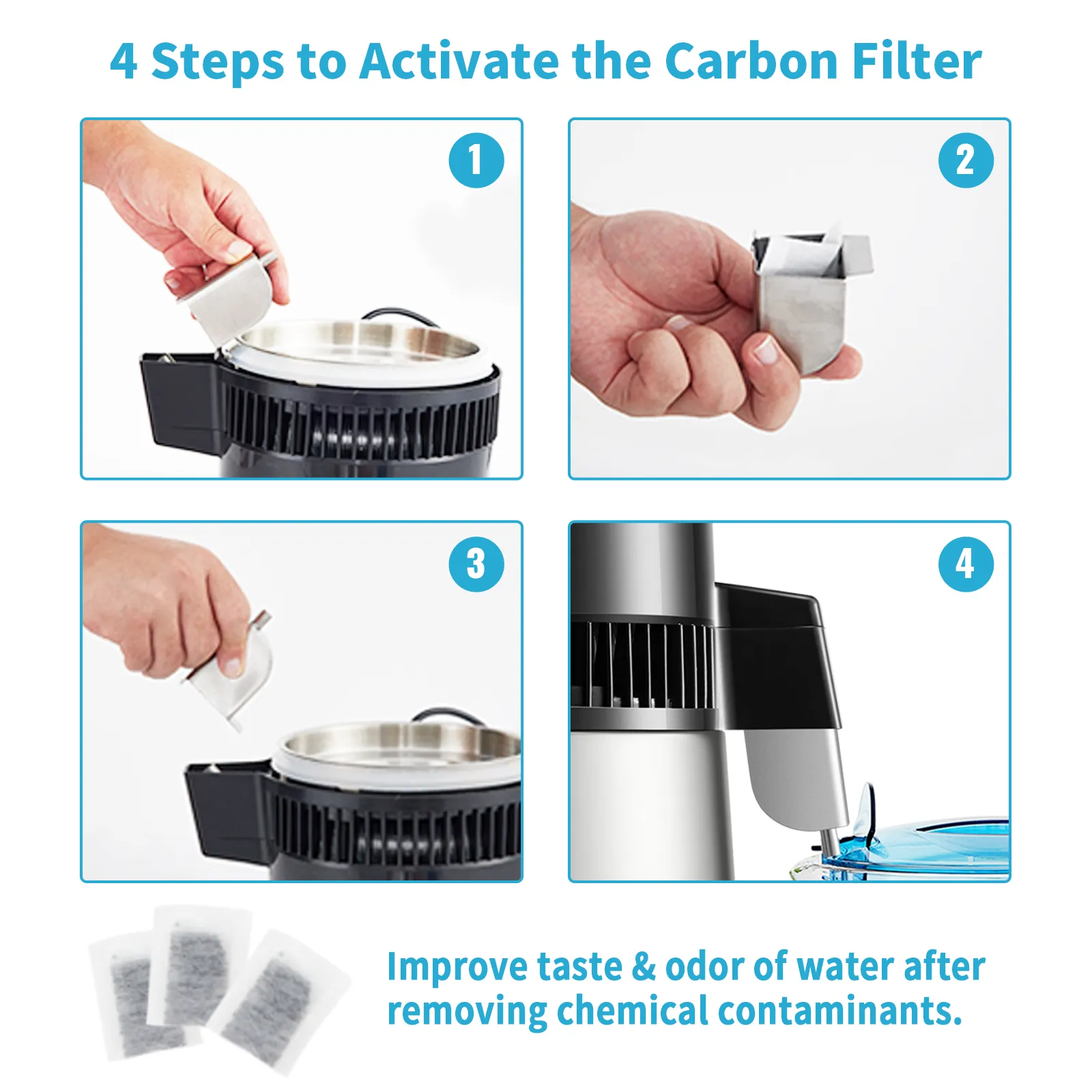 4 Steps to Activate the Carbon Filter

1

2

3

4

Improve taste & odor of water after removing chemical contaminants.